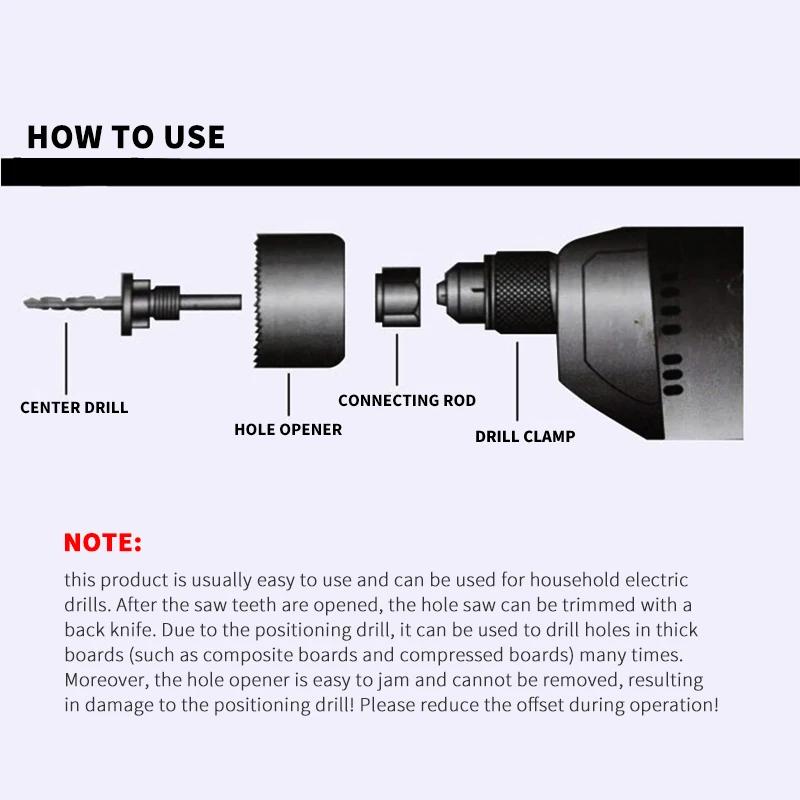 HOW TO USE

CENTER DRILL

HOLE OPENER

CONNECTING ROD

DRILL CLAMP

NOTE:

this product is usually easy to use and can be used for household electric drills. After the saw teeth are opened, the hole saw can be trimmed with a back knife. Due to the positioning drill, it can be used to drill holes in thick boards (such as composite boards and compressed boards) many times. Moreover, the hole opener is easy to jam and cannot be removed, resulting in damage to the positioning drill! Please reduce the offset during operation!