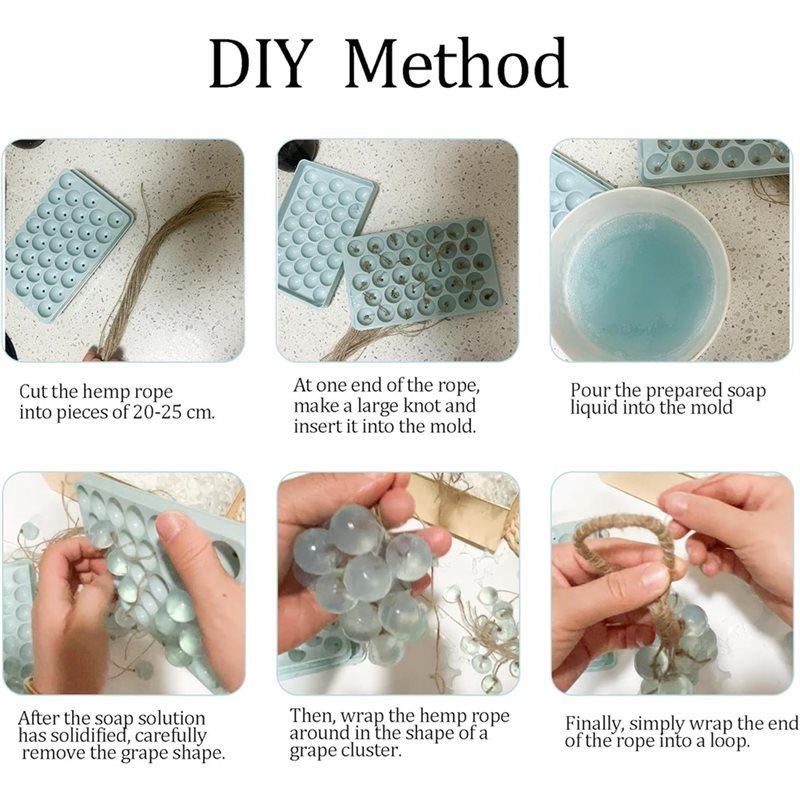 DIY Method

Cut the hemp rope into pieces of 20-25 cm.

At one end of the rope, make a large knot and insert it into the mold.

Pour the prepared soap liquid into the mold

After the soap solution has solidified, carefully remove the grape shape.

Then, wrap the hemp rope around in the shape of a grape cluster.

Finally, simply wrap the end of the rope into a loop.