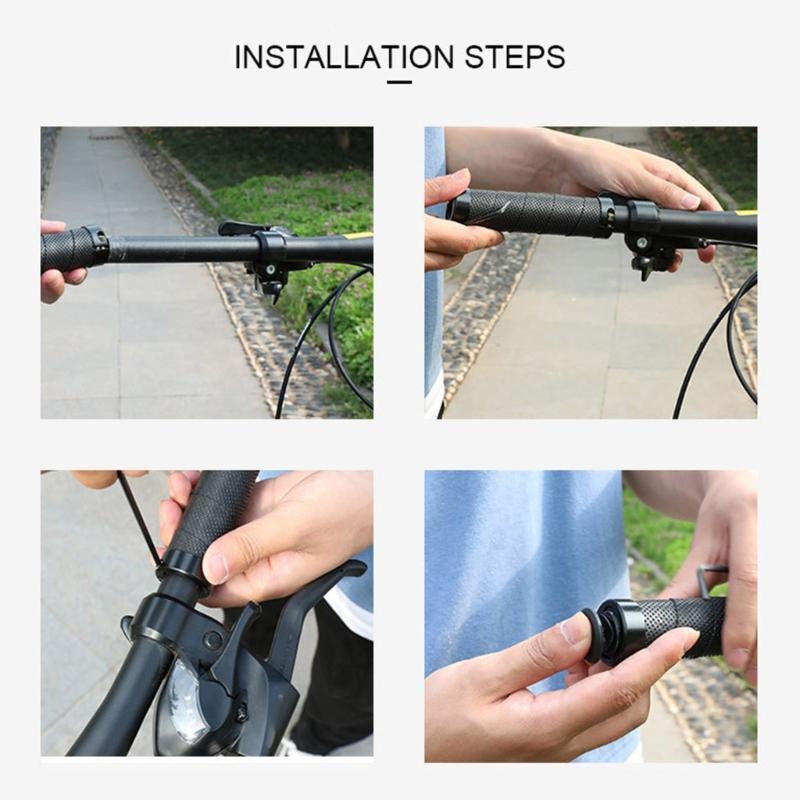 INSTALLATION STEPS