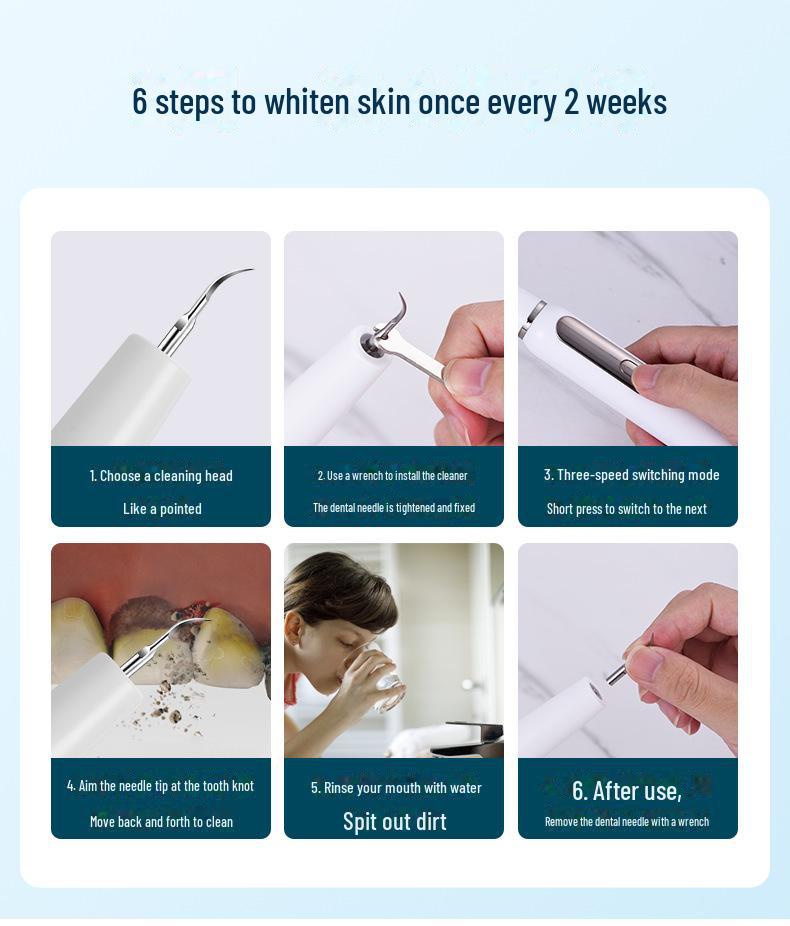 6 steps to whiten skin once every 2 weeks

1. Choose a cleaning head

Like a pointed

2. Use a wrench to install the cleaner

The dental needle is tightened and fixed

3. Three-speed switching mode

Short press to switch to the next

4. Aim the needle tip at the tooth knot

Move back and forth to clean

5. Rinse your mouth with water

Spit out dirt

6. After use,

Remove the dental needle with a wrench