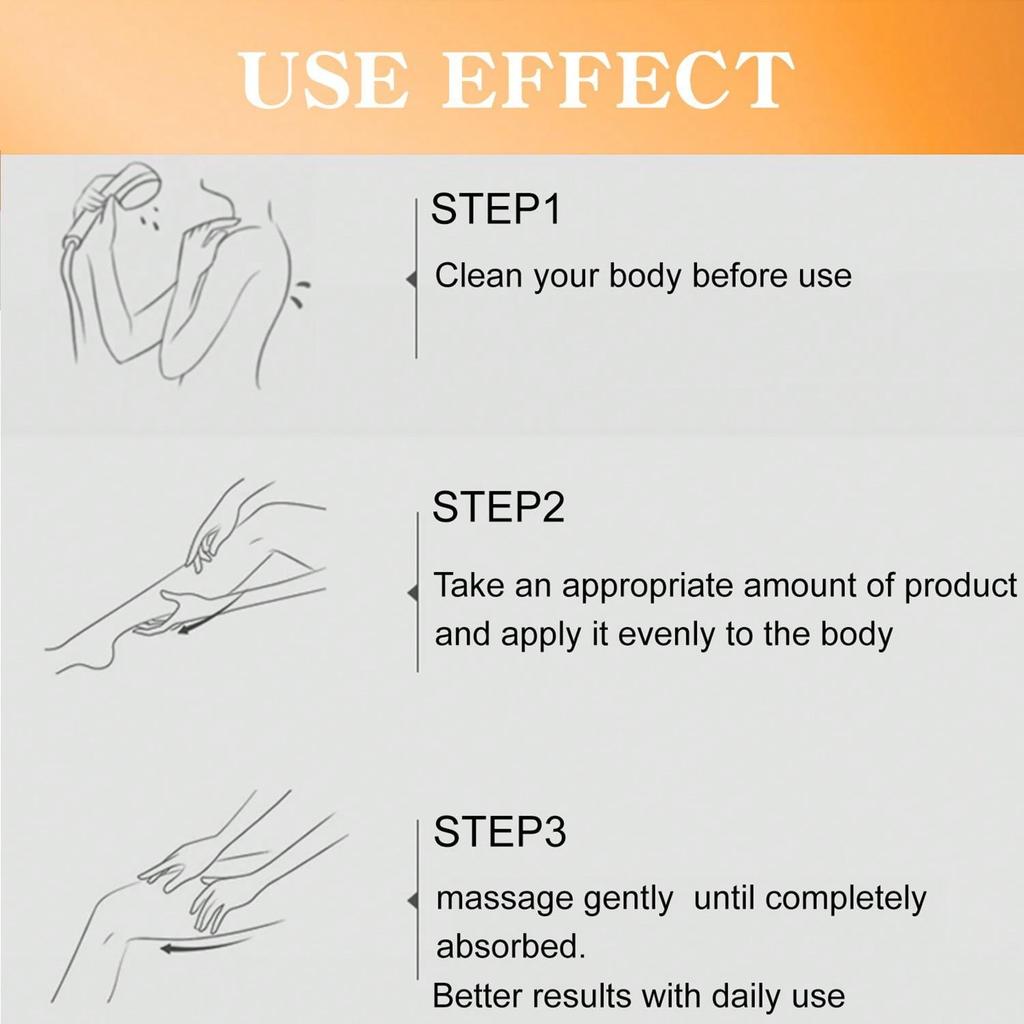 USE EFFECT

STEP1

Clean your body before use

STEP2

Take an appropriate amount of product and apply it evenly to the body

STEP3

massage gently until completely absorbed.

Better results with daily use