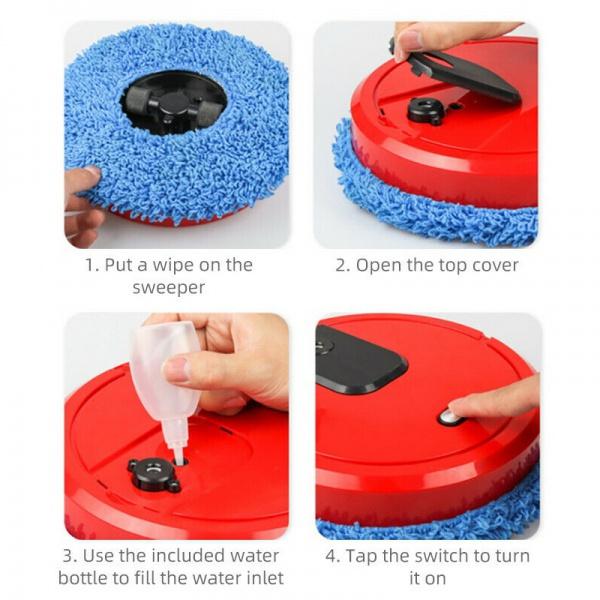 1. Put a wipe on the sweeper

2. Open the top cover

3. Use the included water bottle to fill the water inlet

4. Tap the switch to turn it on