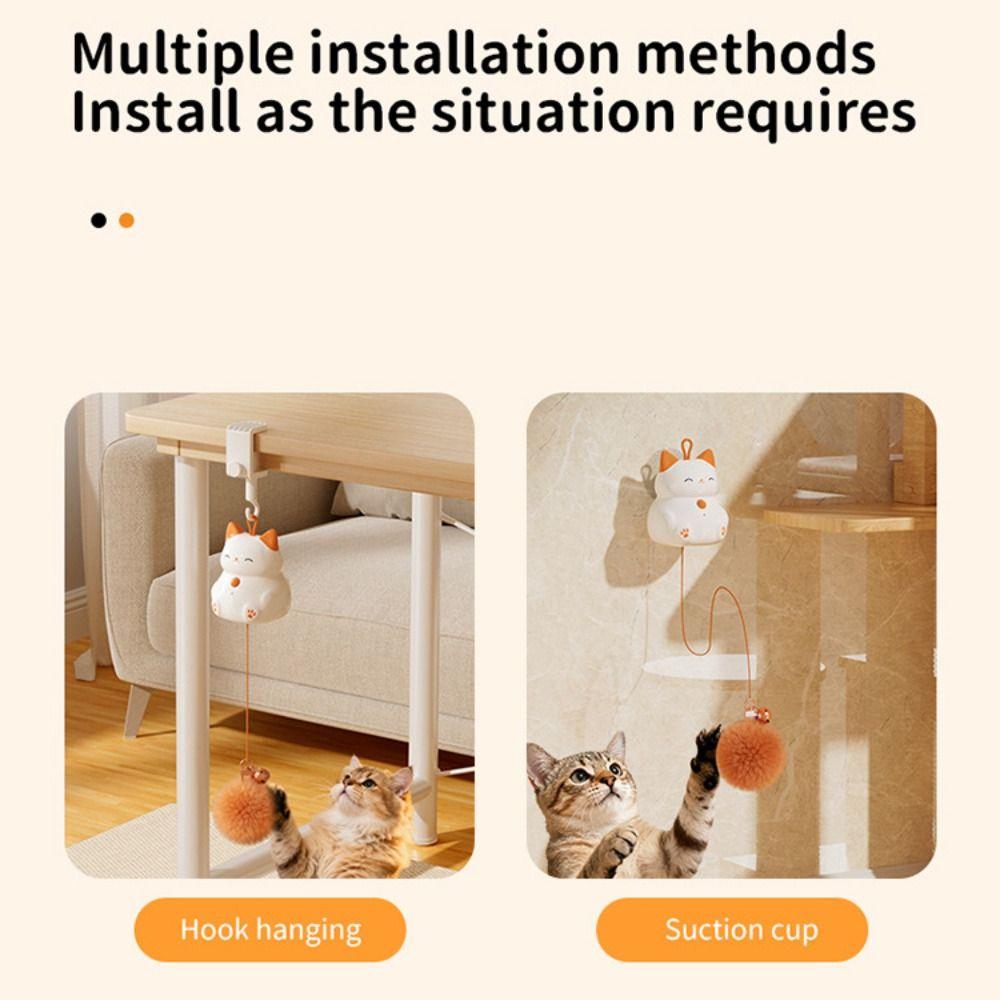 Multiple installation methods
Install as the situation requires

Hook hanging

Suction cup