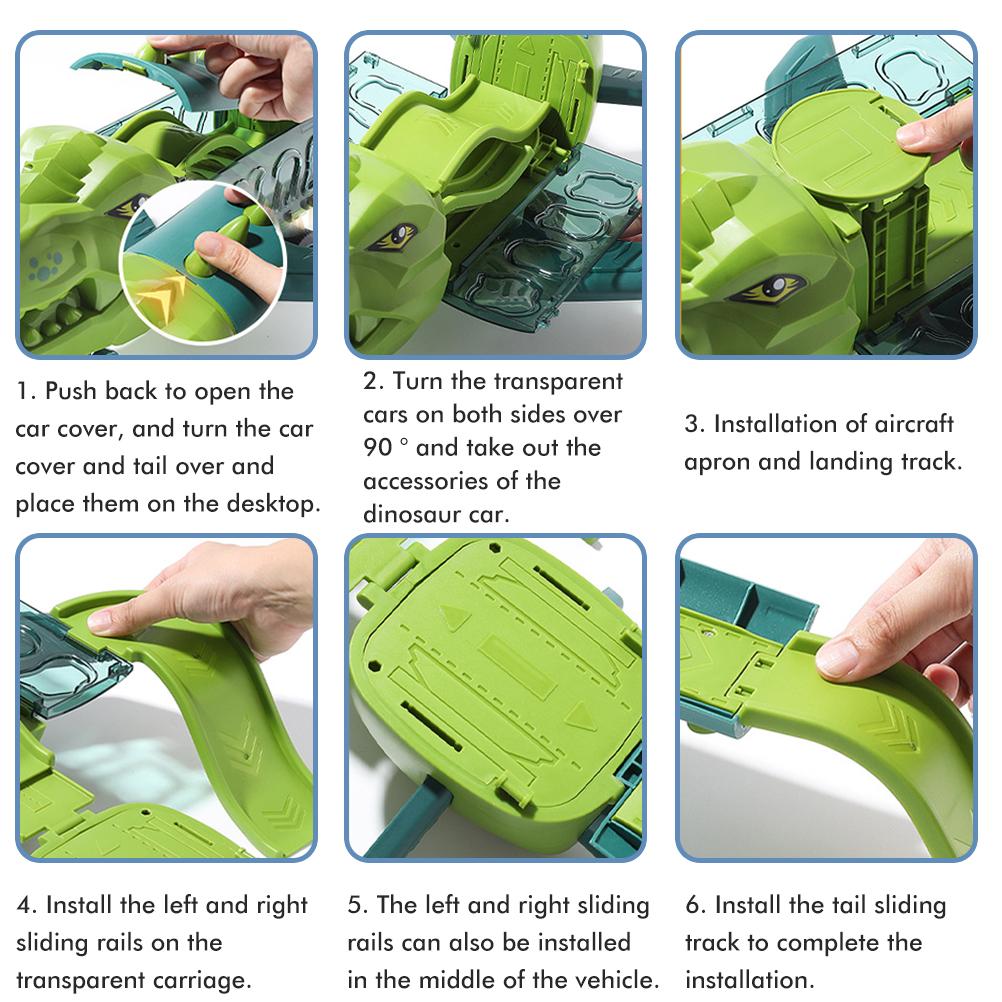 1. Push back to open the car cover, and turn the car cover and tail over and place them on the desktop.

2. Turn the transparent cars on both sides over 90 ° and take out the accessories of the dinosaur car.

3. Installation of aircraft apron and landing track.

4. Install the left and right sliding rails on the transparent carriage.

5. The left and right sliding rails can also be installed in the middle of the vehicle.

6. Install the tail sliding track to complete the installation.