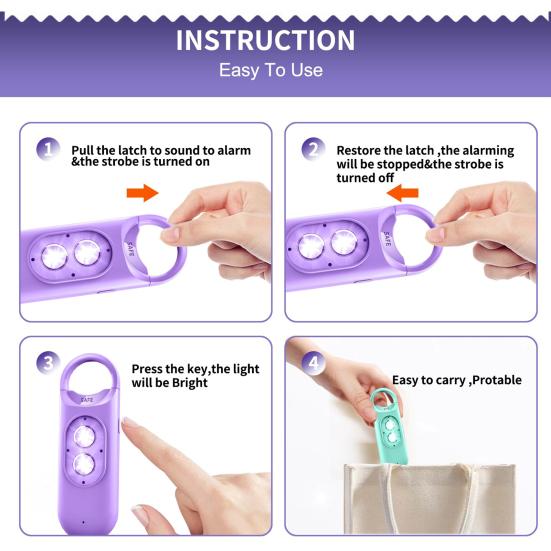 INSTRUCTION
Easy To Use

1
Pull the latch to sound to alarm &the strobe is turned on

SAFE

2
Restore the latch ,the alarming will be stopped&the strobe is turned off

SAFE

3
Press the key,the light will be Bright

SAFE

4
Easy to carry ,Protable