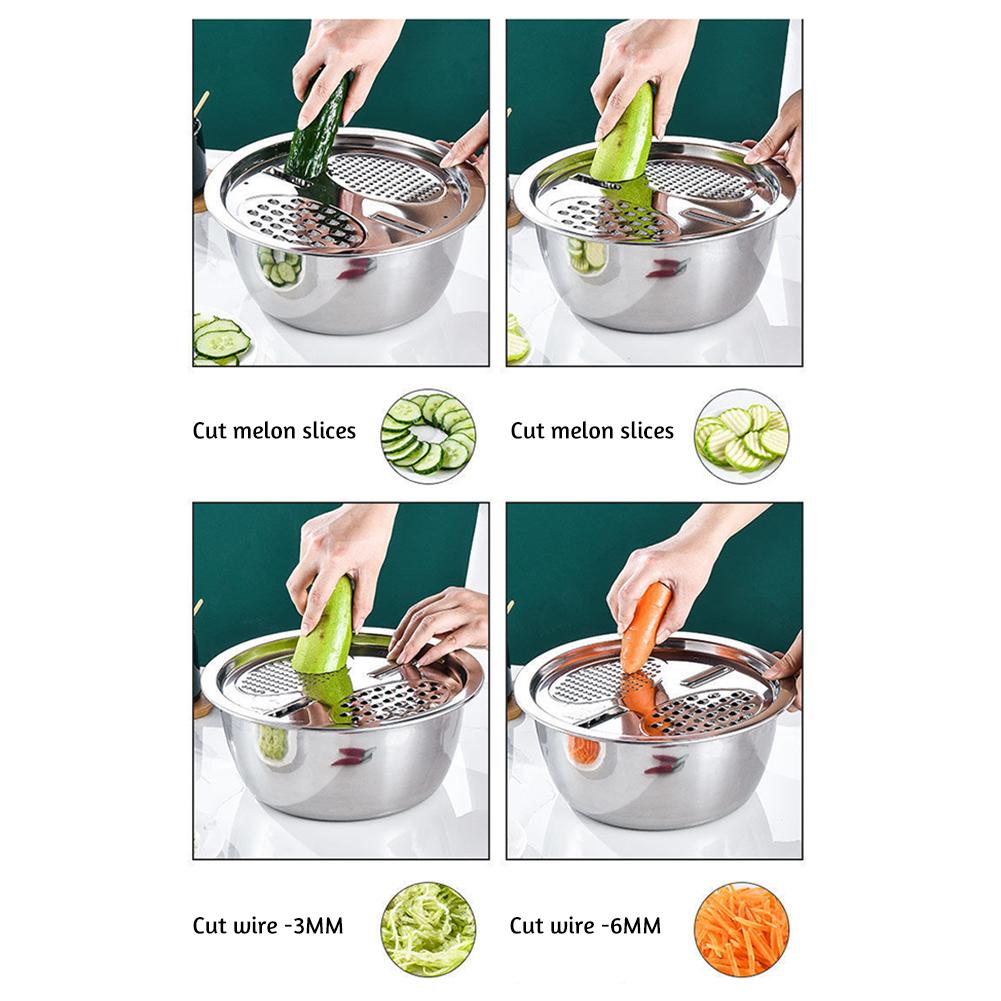 Cut melon slices

Cut melon slices

Cut wire -3MM

Cut wire -6MM