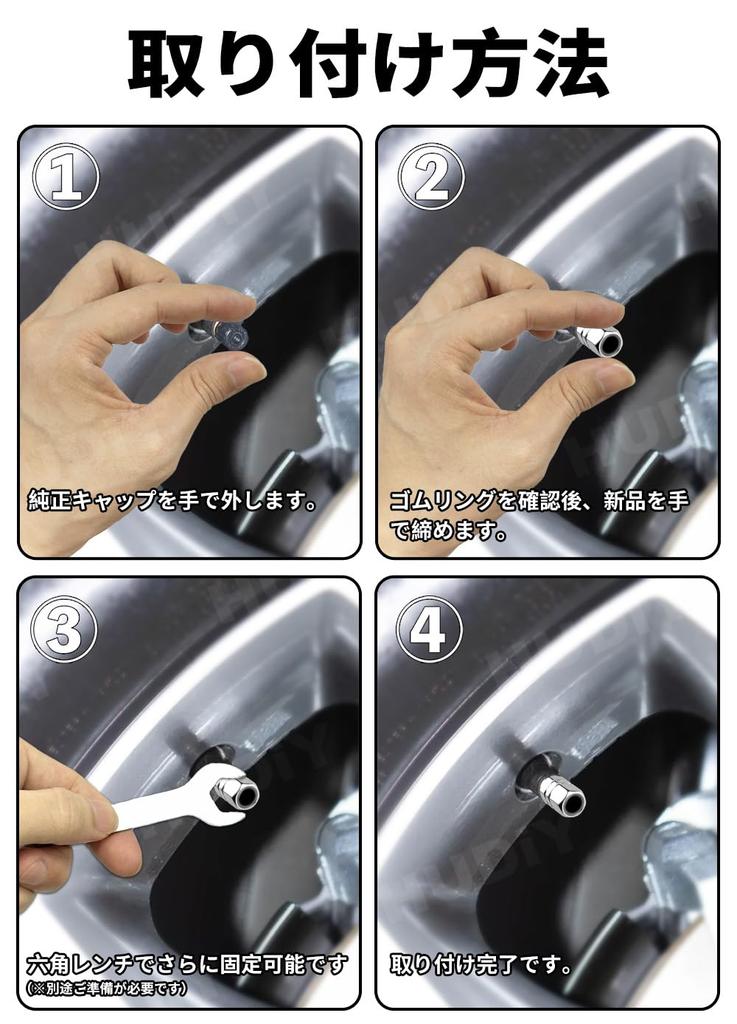 取り付け方法

①
純正キャップを手で外します。

②
ゴムリングを確認後、新品を手で締めます。

③
六角レンチでさらに固定可能です
(※別途ご準備が必要です)

④
取り付け完了です。