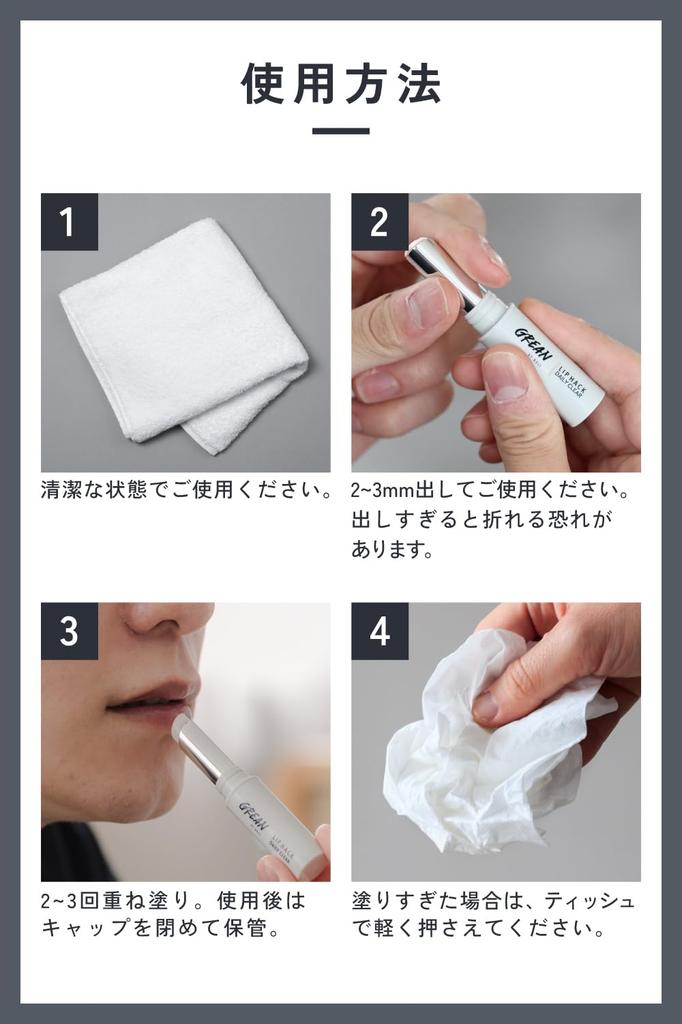 使用方法

1

清潔な状態でご使用ください。

2

GREAN
LIP HACK
DAILY CLEAR

2~3mm出してご使用ください。出しすぎると折れる恐れがあります。

3

GREAN
LIP HACK
DAILY CLEAR

2~3回重ね塗り。使用後はキャップを閉めて保管。

4

塗りすぎた場合は、ティッシュで軽く押さえてください。