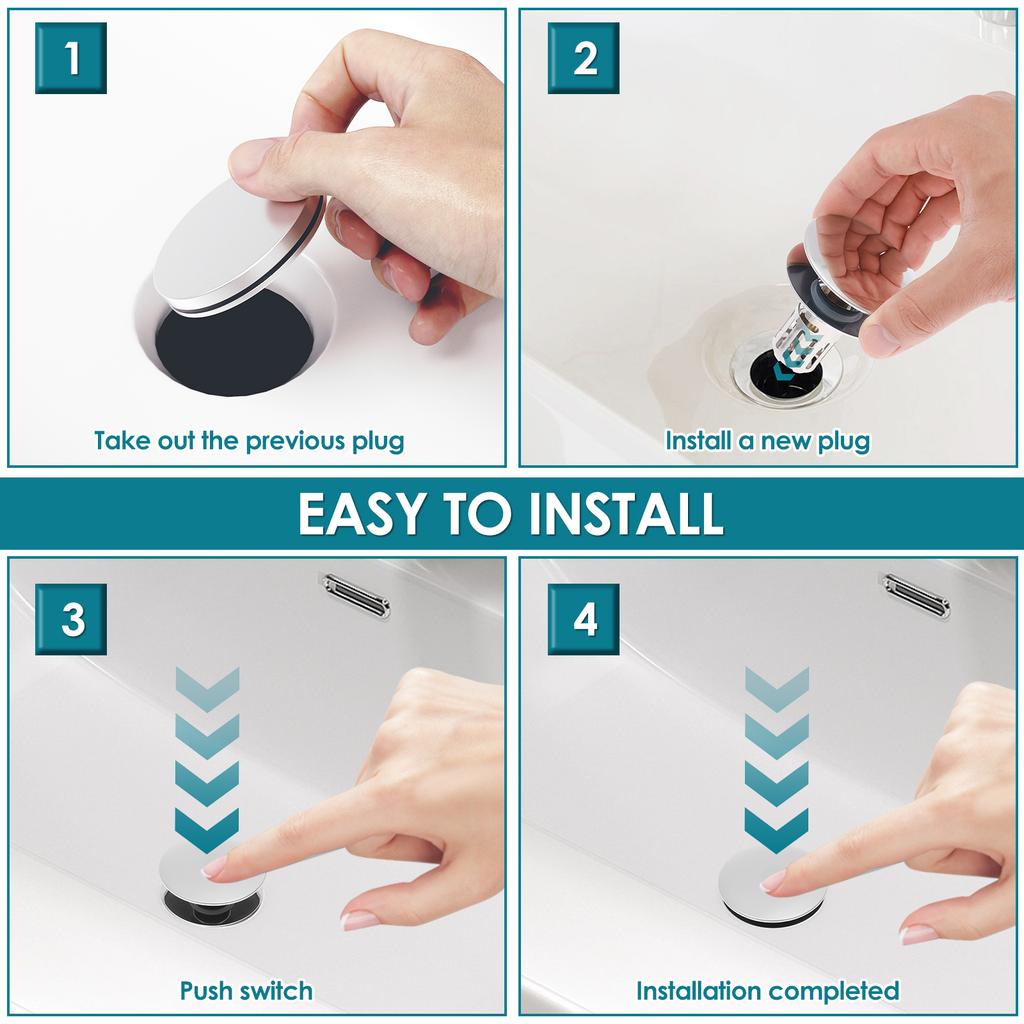 1

Take out the previous plug

2

Install a new plug

EASY TO INSTALL

3

Push switch

4

Installation completed