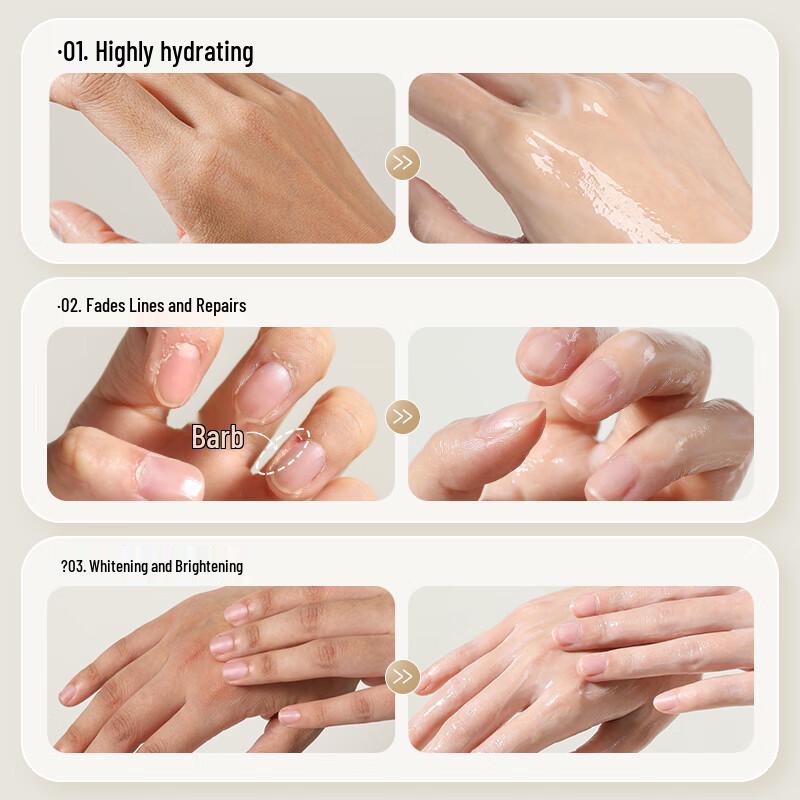 ·01. Highly hydrating

·02. Fades Lines and Repairs

Barb

?03. Whitening and Brightening