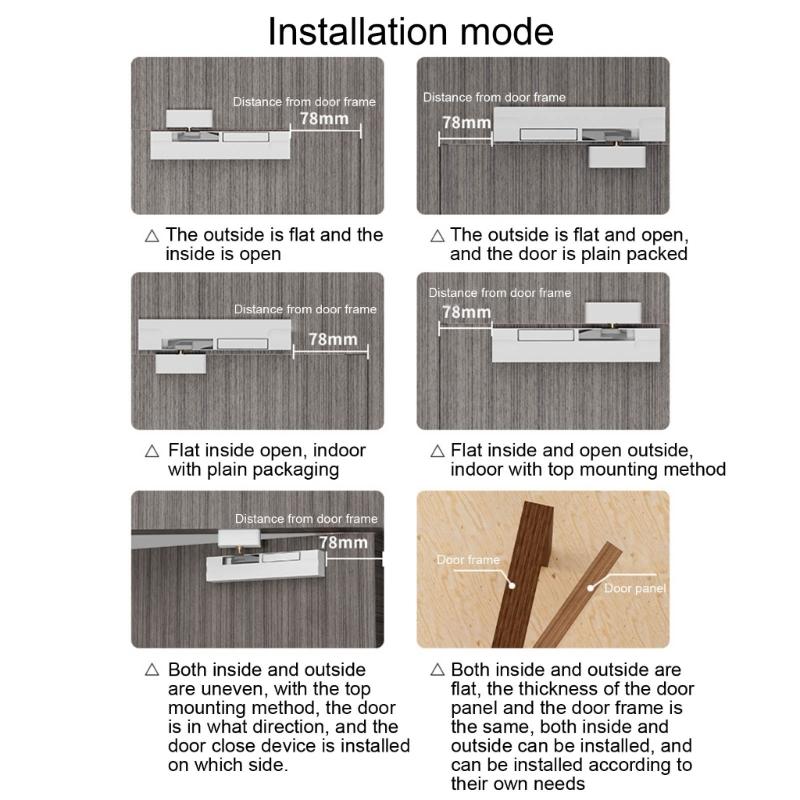 Installation mode

Distance from door frame
78mm

△ The outside is flat and the inside is open

Distance from door frame
78mm

△ The outside is flat and open, and the door is plain packed

Distance from door frame
78mm

△ Flat inside open, indoor with plain packaging

Distance from door frame
78mm

△ Flat inside and open outside, indoor with top mounting method

Distance from door frame
78mm

△ Both inside and outside are uneven, with the top mounting method, the door is in what direction, and the door close device is installed on which side.

Door frame
Door panel

△ Both inside and outside are flat, the thickness of the door panel and the door frame is the same, both inside and outside can be installed, and can be installed according to their own needs