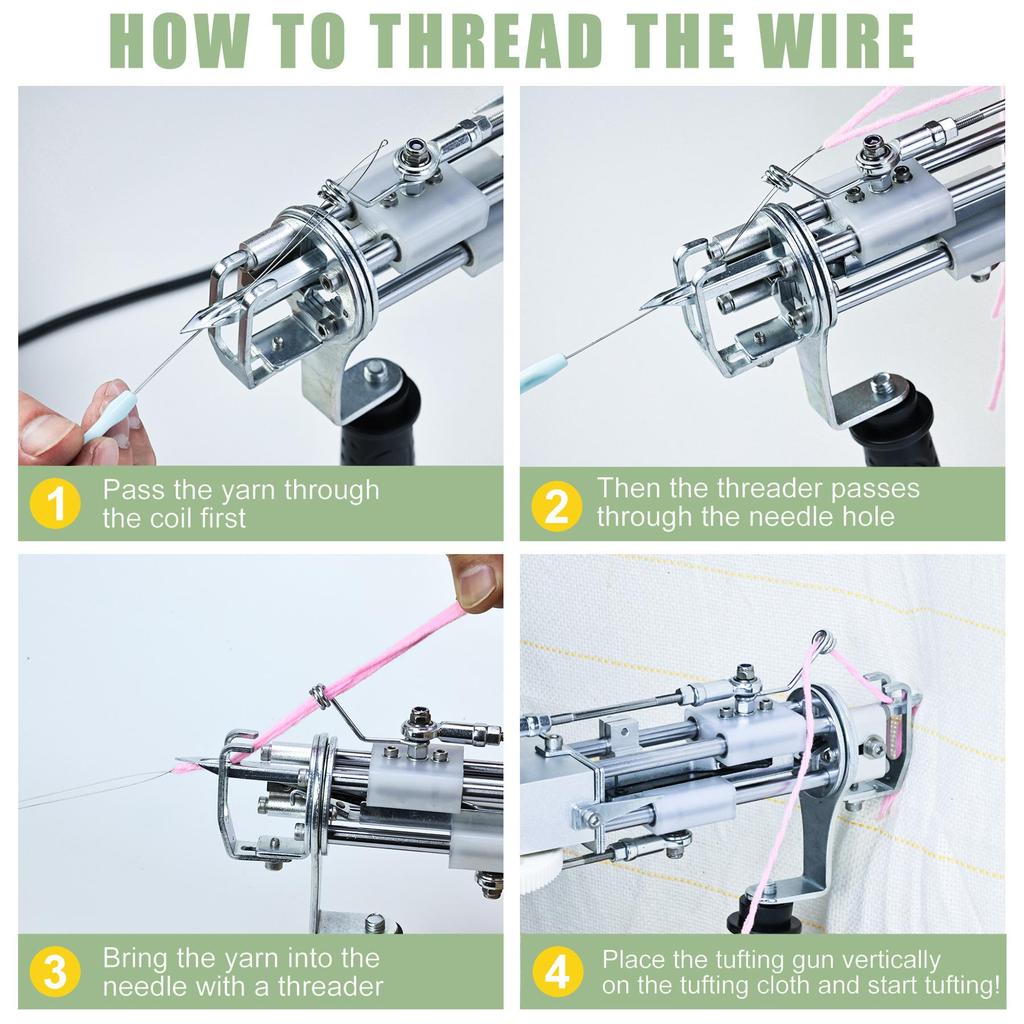 HOW TO THREAD THE WIRE

1 Pass the yarn through the coil first

2 Then the threader passes through the needle hole

3 Bring the yarn into the needle with a threader

4 Place the tufting gun vertically on the tufting cloth and start tufting!