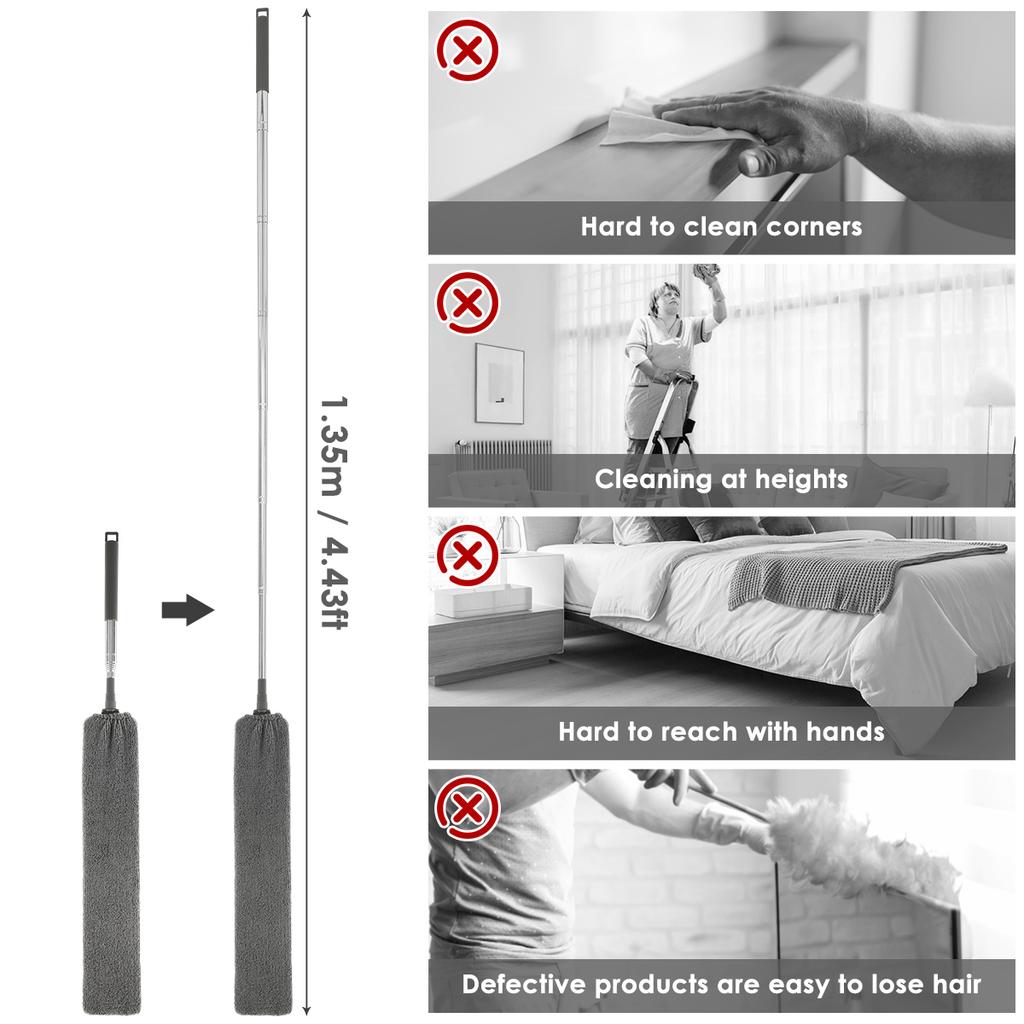 1.35m / 4.43ft

Hard to clean corners

Cleaning at heights

Hard to reach with hands

Defective products are easy to lose hair