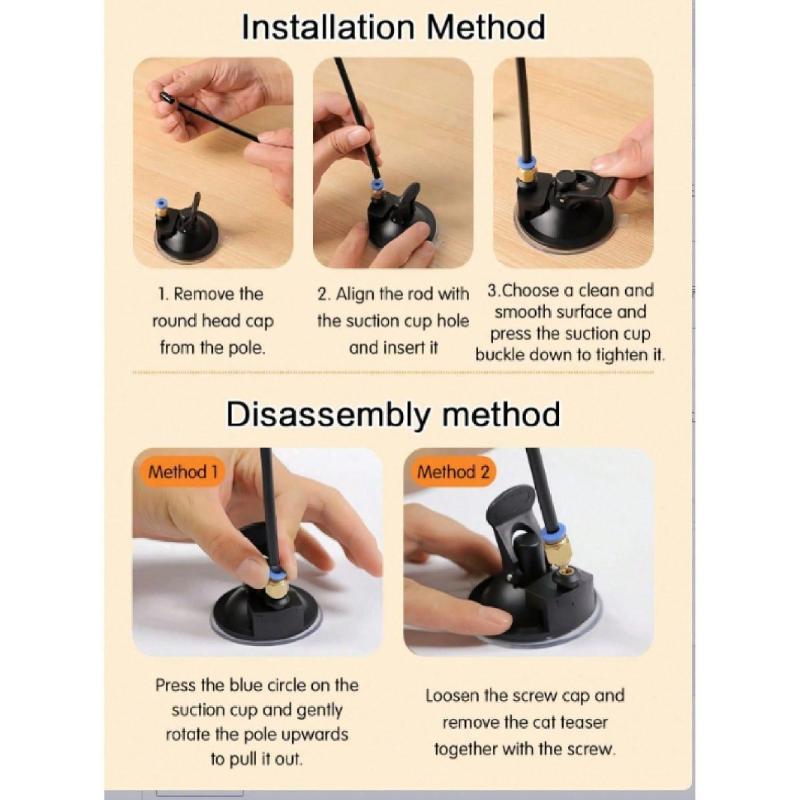 Installation Method

1. Remove the round head cap from the pole.

2. Align the rod with the suction cup hole and insert it

3.Choose a clean and smooth surface and press the suction cup buckle down to tighten it.

Disassembly method

Method 1

Method 2

Press the blue circle on the suction cup and gently rotate the pole upwards to pull it out.

Loosen the screw cap and remove the cat teaser together with the screw.