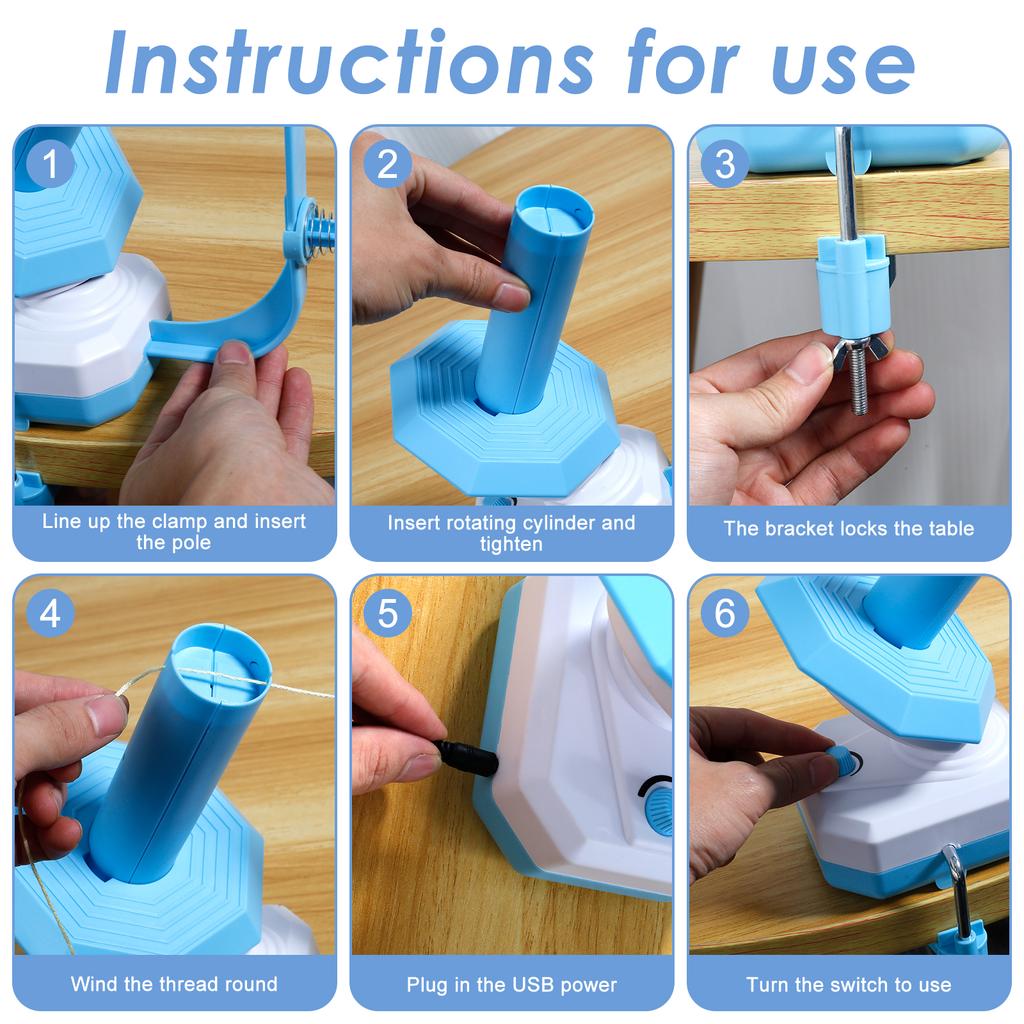 Instructions for use

1
Line up the clamp and insert the pole

2
Insert rotating cylinder and tighten

3
The bracket locks the table

4
Wind the thread round

5
Plug in the USB power

6
Turn the switch to use