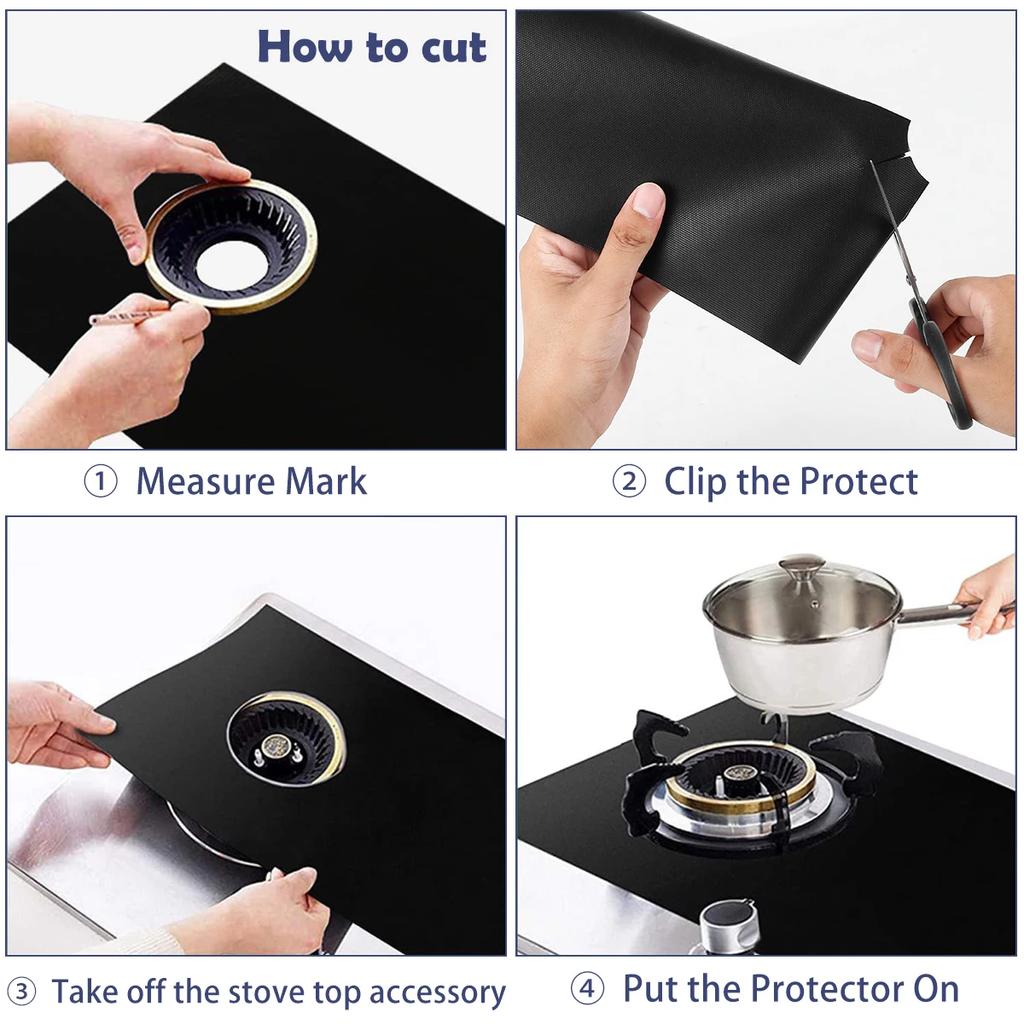 How to cut

① Measure Mark

② Clip the Protect

③ Take off the stove top accessory

④ Put the Protector On