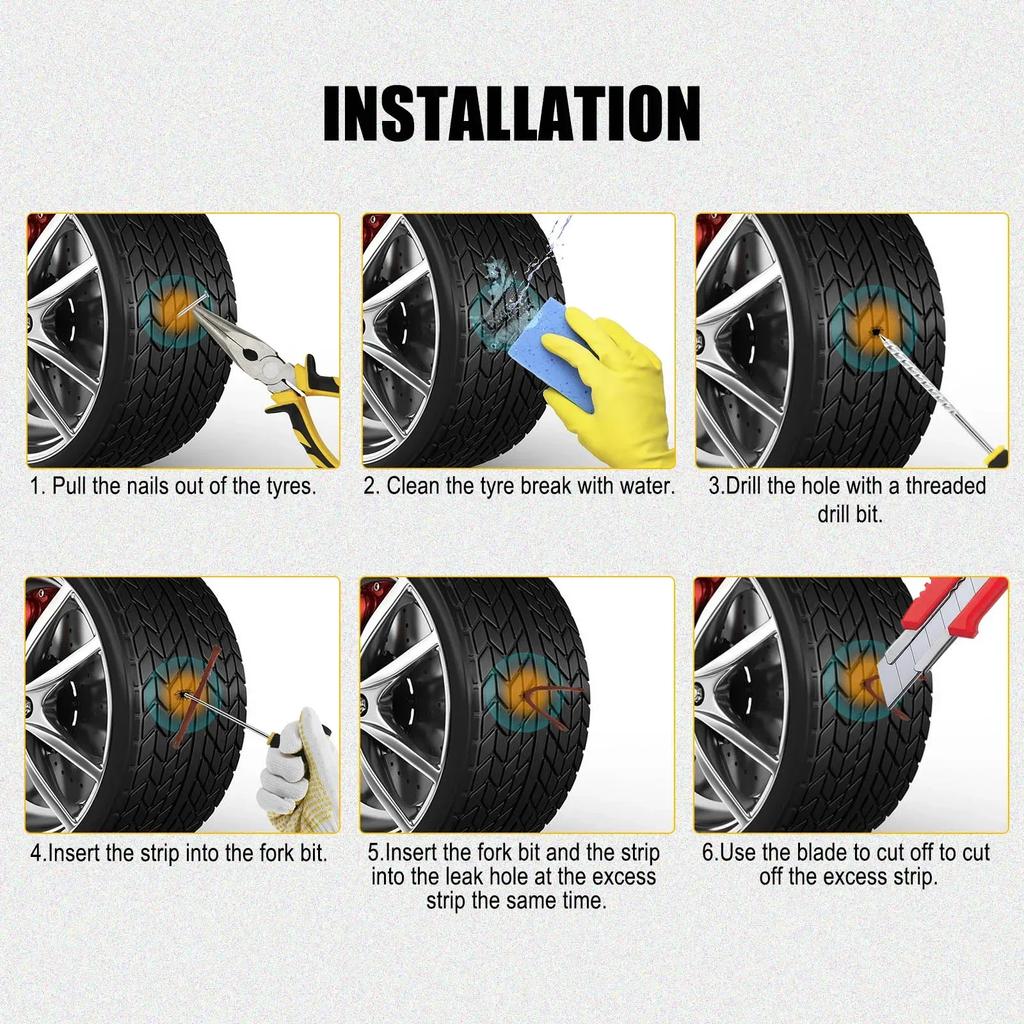 INSTALLATION

1. Pull the nails out of the tyres.

2. Clean the tyre break with water.

3.Drill the hole with a threaded drill bit.

4.Insert the strip into the fork bit.

5.Insert the fork bit and the strip into the leak hole at the excess strip the same time.

6.Use the blade to cut off to cut off the excess strip.