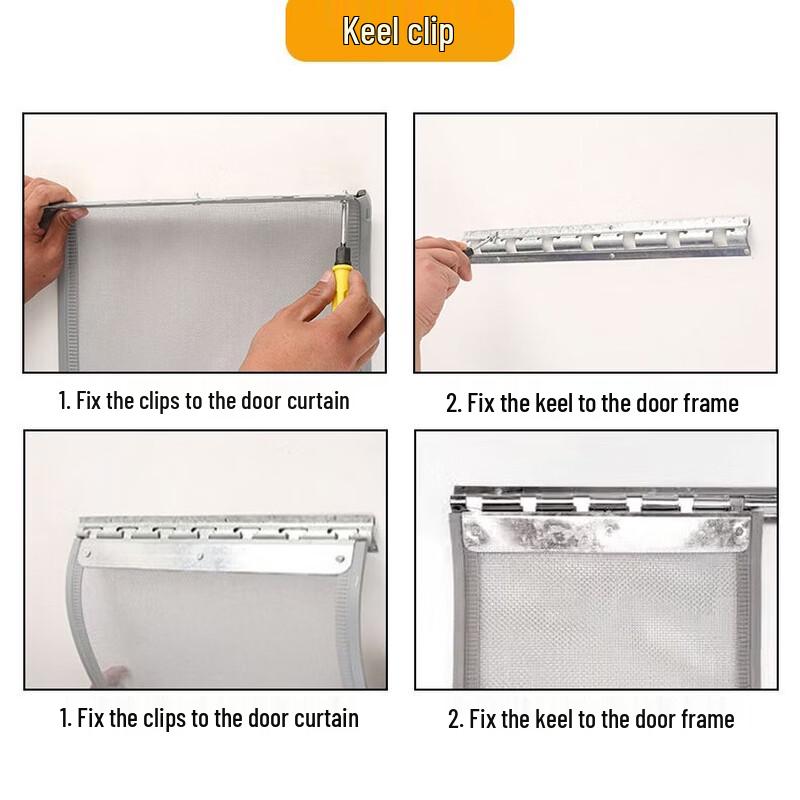 Keel clip

1. Fix the clips to the door curtain

2. Fix the keel to the door frame

1. Fix the clips to the door curtain

2. Fix the keel to the door frame