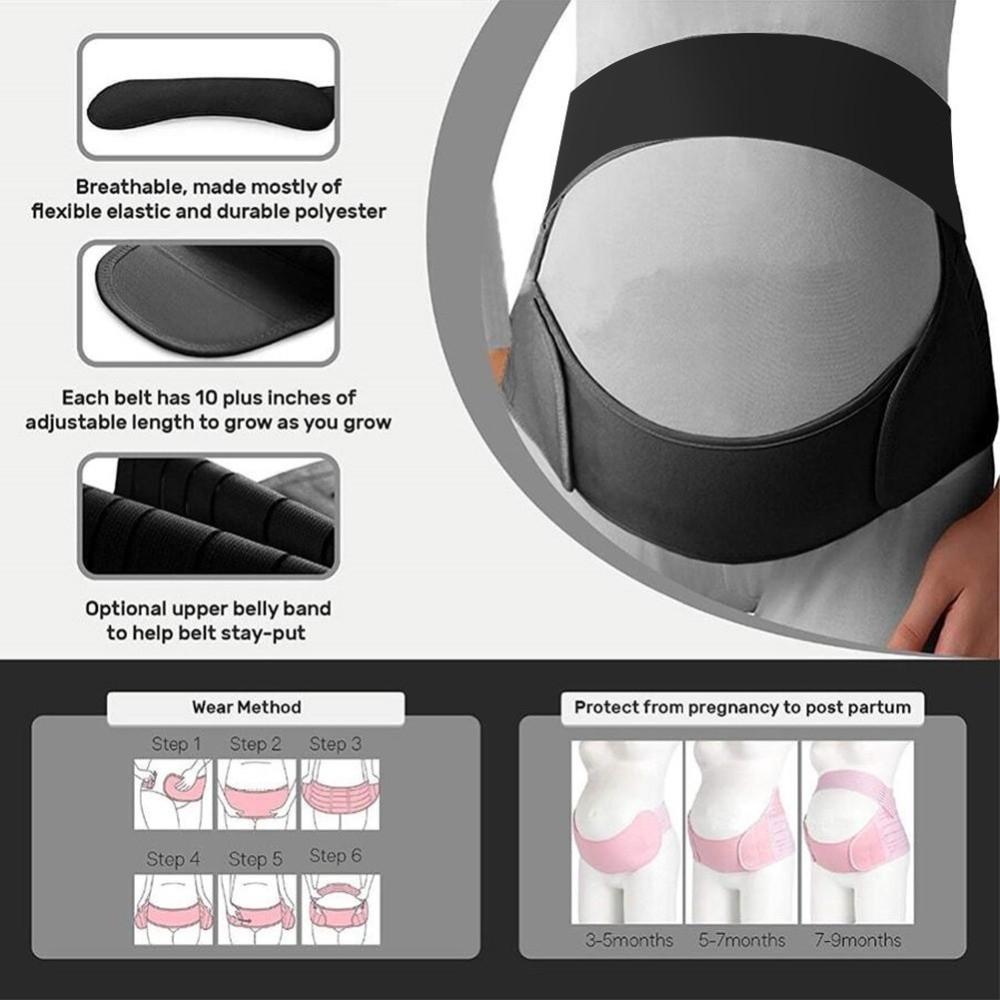 Breathable, made mostly of flexible elastic and durable polyester

Each belt has 10 plus inches of adjustable length to grow as you grow

Optional upper belly band to help belt stay-put

Wear Method

Step 1 Step 2 Step 3

Step 4 Step 5 Step 6

Protect from pregnancy to post partum

3-5months 5-7months 7-9months