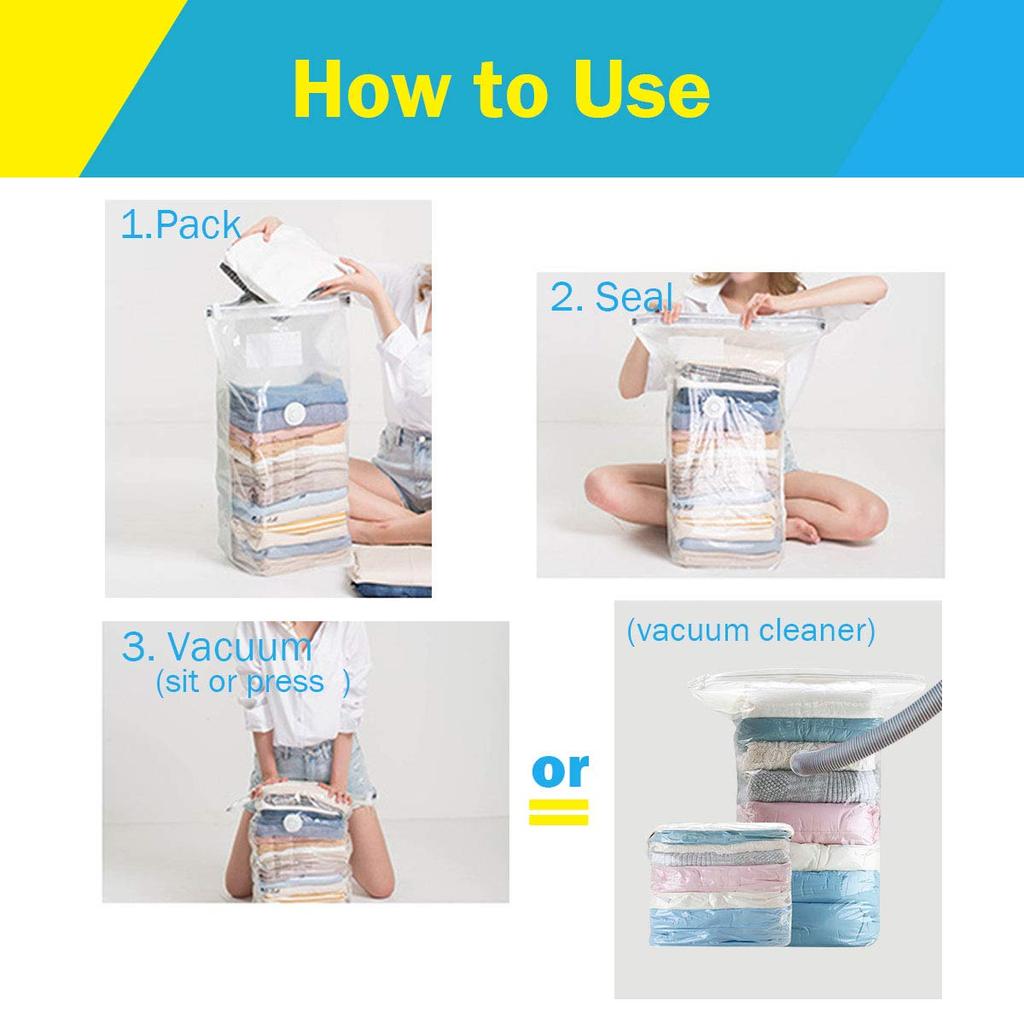 How to Use

1.Pack

2. Seal

3. Vacuum
(sit or press )

or

(vacuum cleaner)