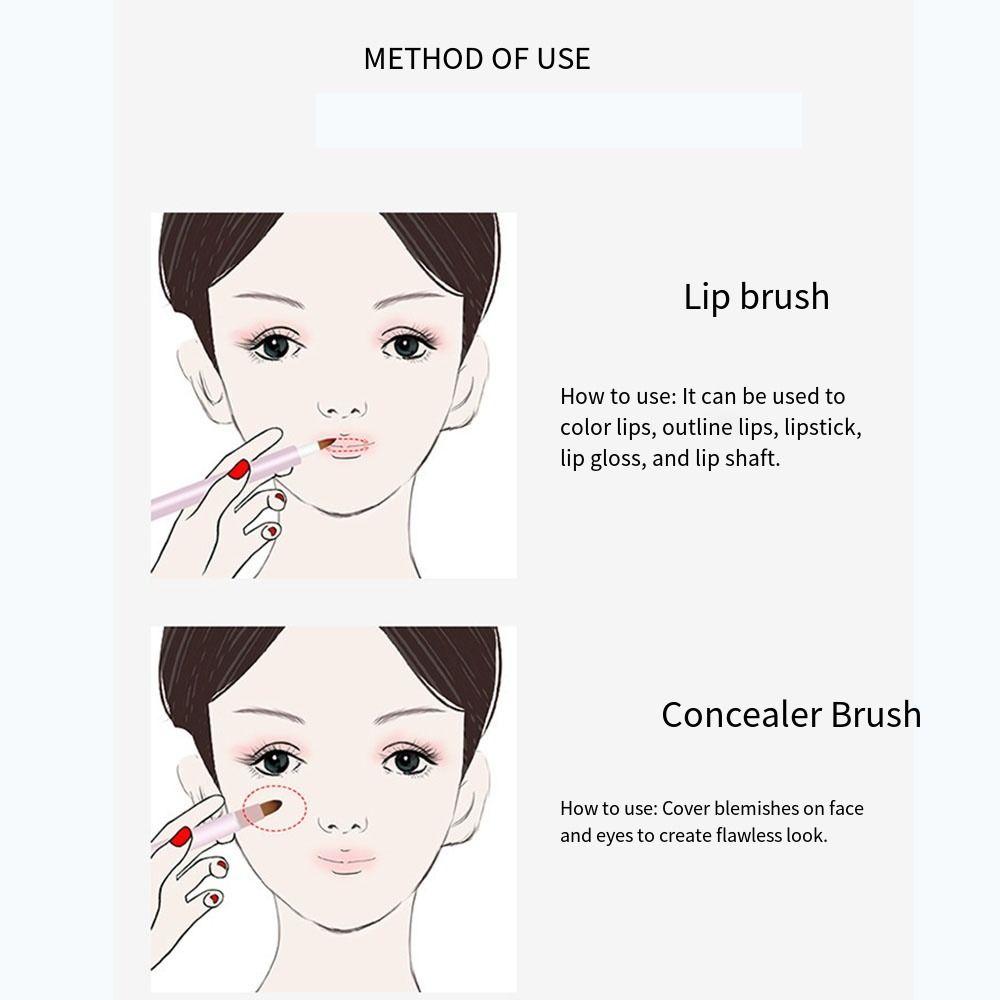 METHOD OF USE

Lip brush

How to use: It can be used to color lips, outline lips, lipstick, lip gloss, and lip shaft.

Concealer Brush

How to use: Cover blemishes on face and eyes to create flawless look.