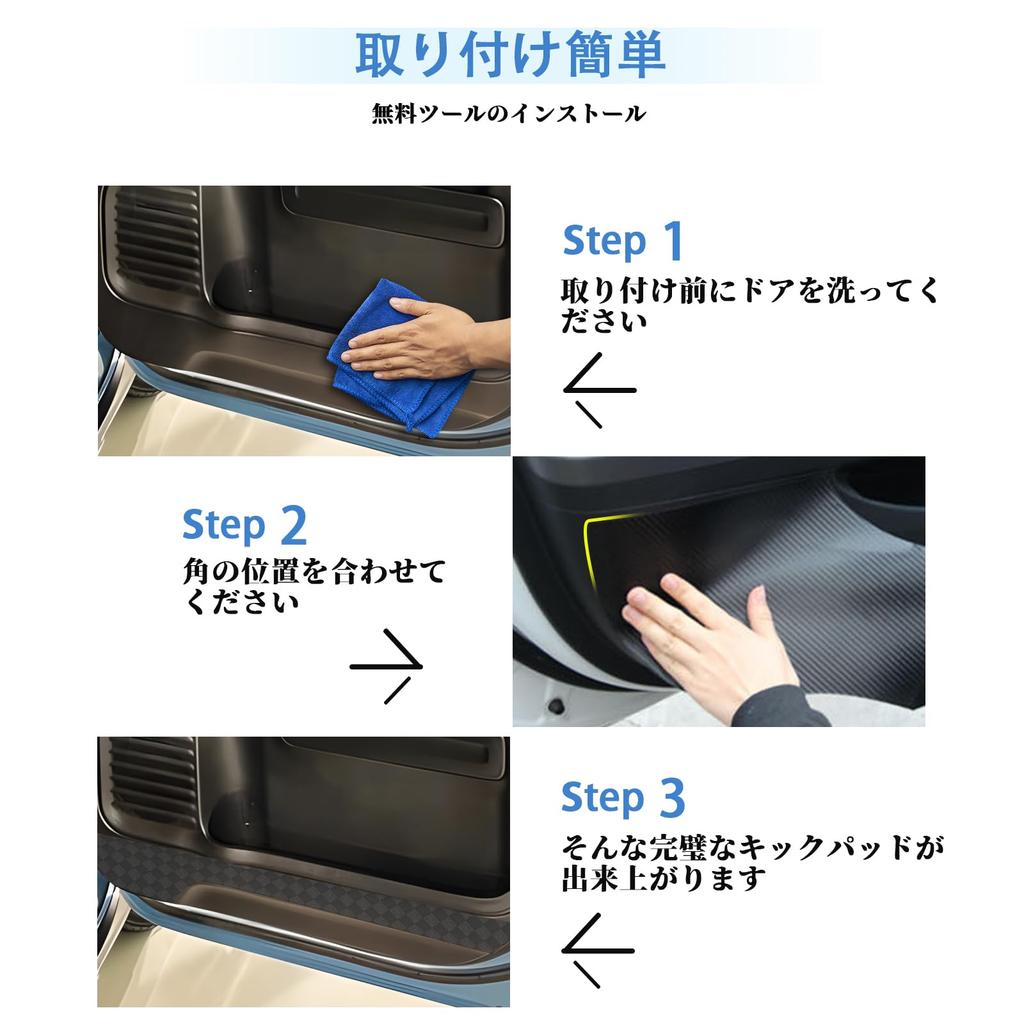 取り付け簡単

無料ツールのインストール

Step 1

取り付け前にドアを洗ってください

Step 2

角の位置を合わせてください

Step 3

そんな完璧なキックパッドが出来上がります