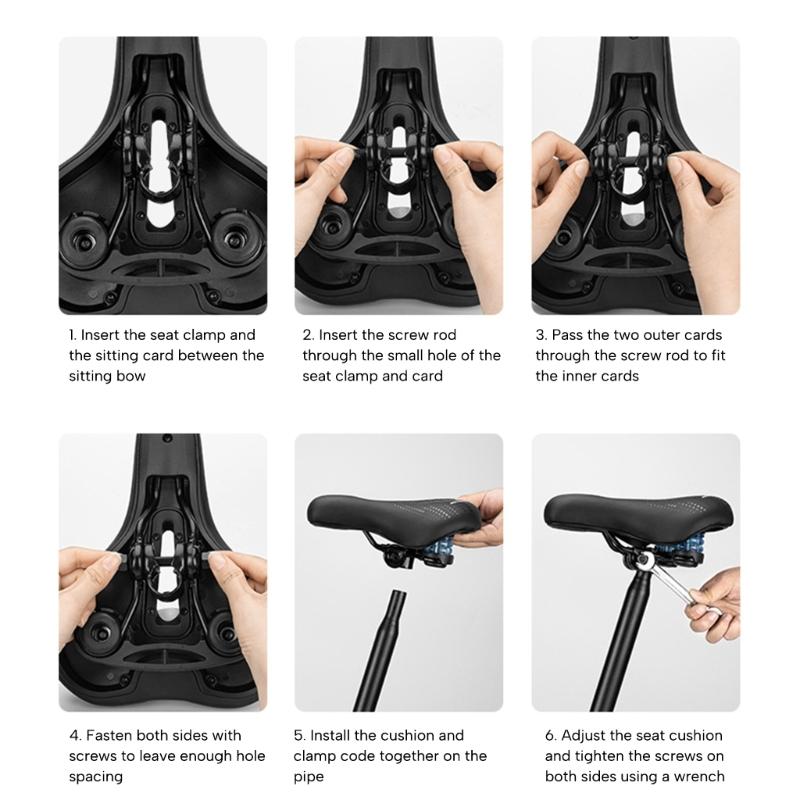 1. Insert the seat clamp and the sitting card between the sitting bow

2. Insert the screw rod through the small hole of the seat clamp and card

3. Pass the two outer cards through the screw rod to fit the inner cards

4. Fasten both sides with screws to leave enough hole spacing

5. Install the cushion and clamp code together on the pipe

6. Adjust the seat cushion and tighten the screws on both sides using a wrench