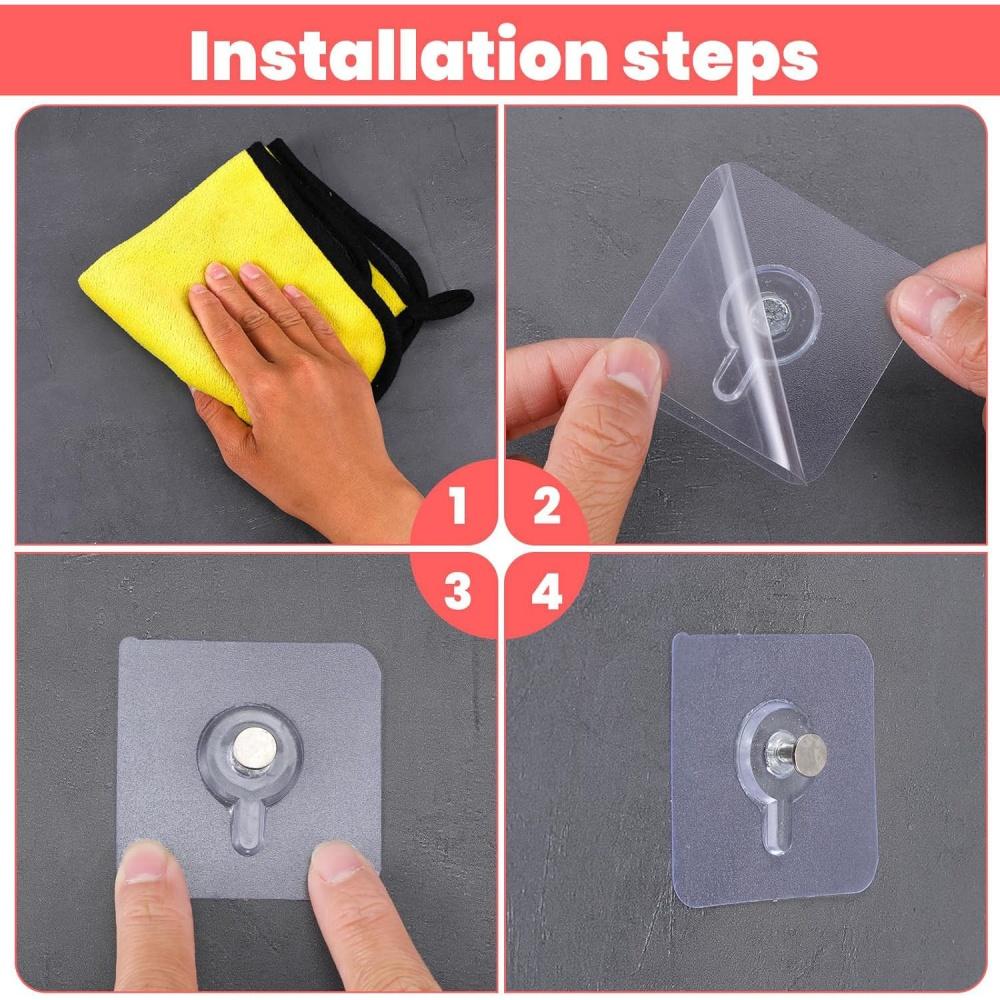 Installation steps

1

2

3

4