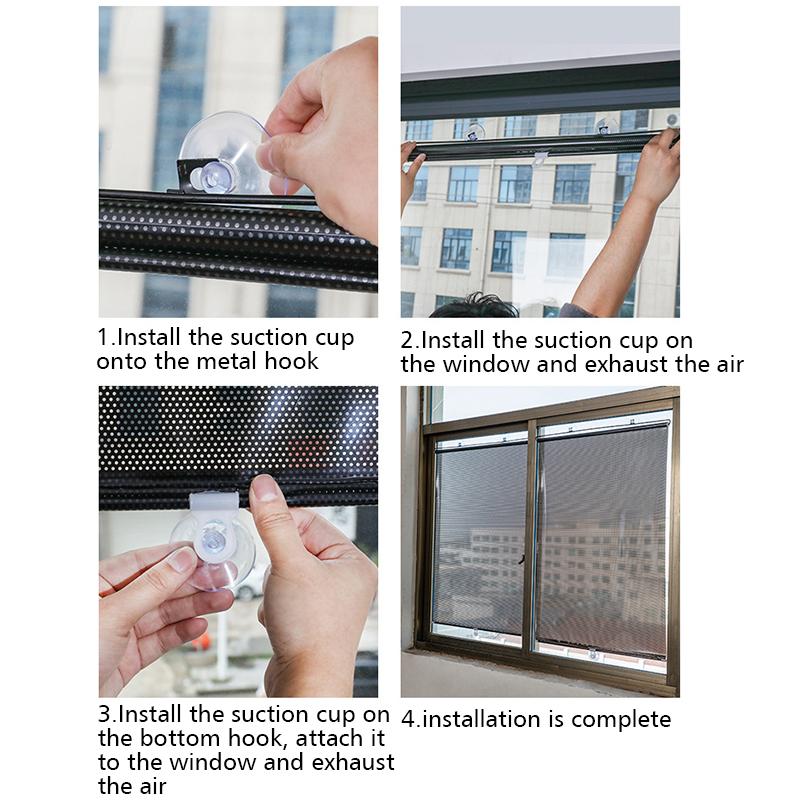 1.Install the suction cup onto the metal hook

2.Install the suction cup on the window and exhaust the air

3.Install the suction cup on the bottom hook, attach it to the window and exhaust the air

4.installation is complete