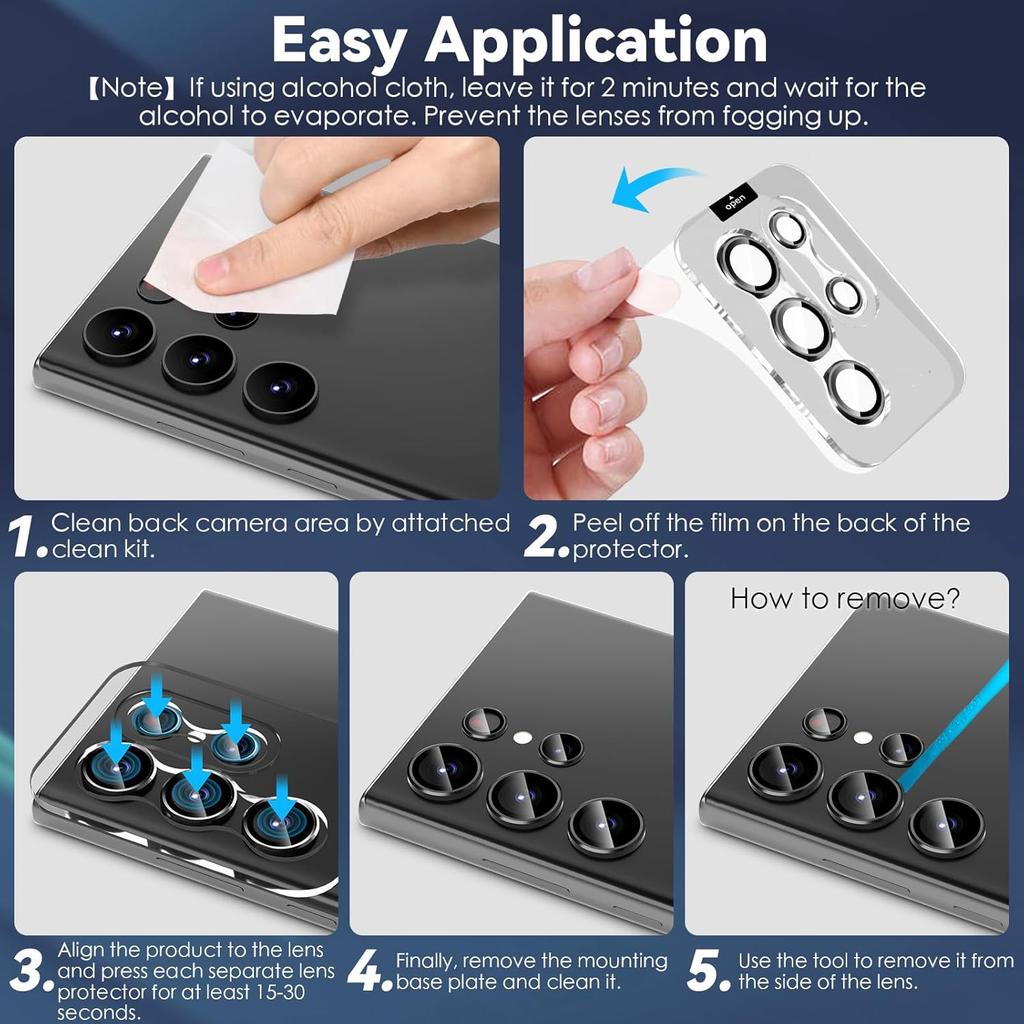 Easy Application

【Note】If using alcohol cloth, leave it for 2 minutes and wait for the alcohol to evaporate. Prevent the lenses from fogging up.

open

1. Clean back camera area by attatched clean kit.

2. Peel off the film on the back of the protector.

How to remove?

3. Align the product to the lens and press each separate lens protector for at least 15-30 seconds.

4. Finally, remove the mounting base plate and clean it.

5. Use the tool to remove it from the side of the lens.