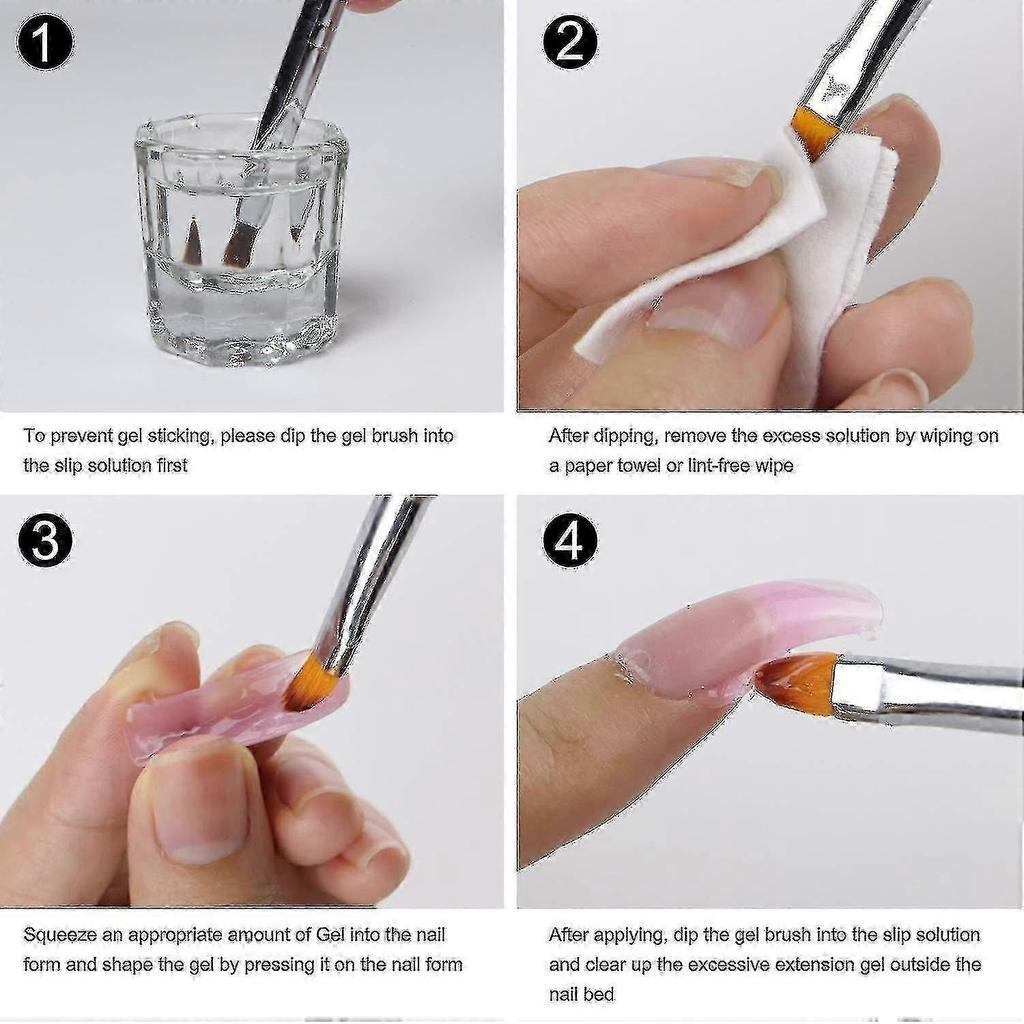 1

To prevent gel sticking, please dip the gel brush into the slip solution first

2

After dipping, remove the excess solution by wiping on a paper towel or lint-free wipe

3

Squeeze an appropriate amount of Gel into the nail form and shape the gel by pressing it on the nail form

4

After applying, dip the gel brush into the slip solution and clear up the excessive extension gel outside the nail bed