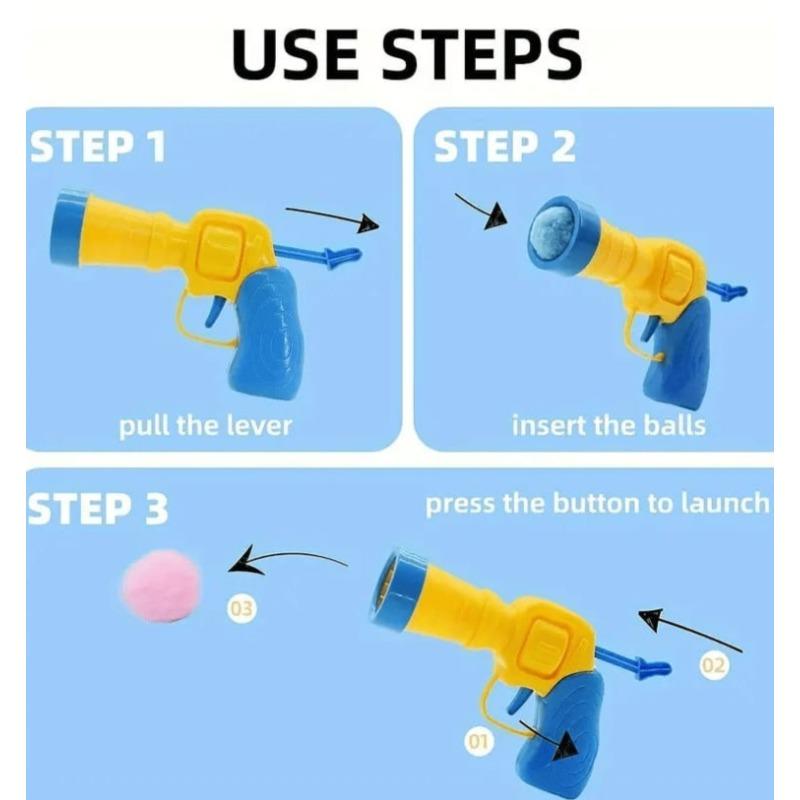 USE STEPS

STEP 1

pull the lever

STEP 2

insert the balls

STEP 3

press the button to launch

03

02

01