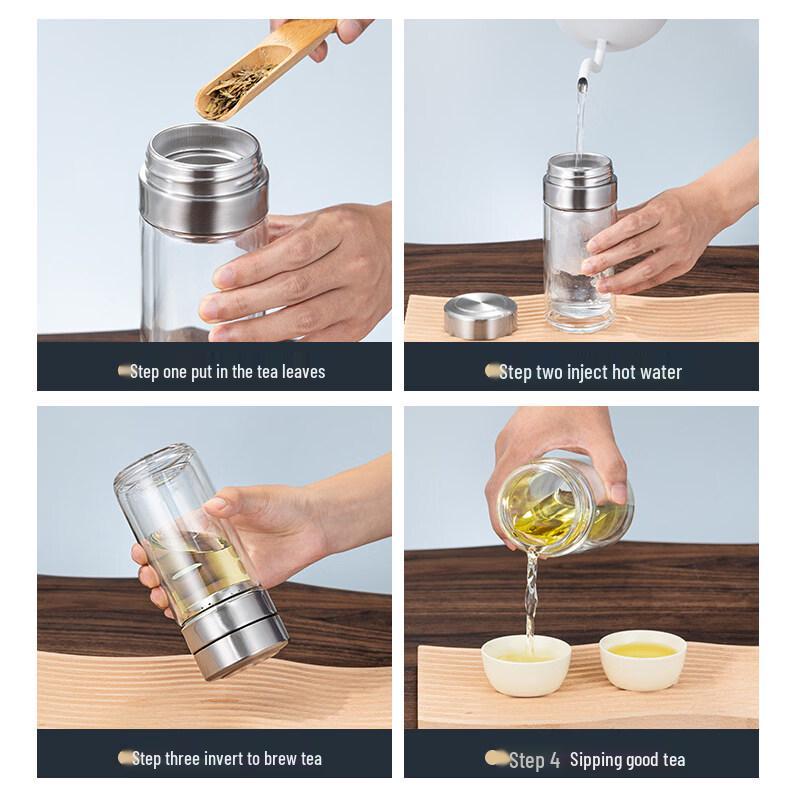 Step one put in the tea leaves

Step two inject hot water

Step three invert to brew tea

Step 4 Sipping good tea