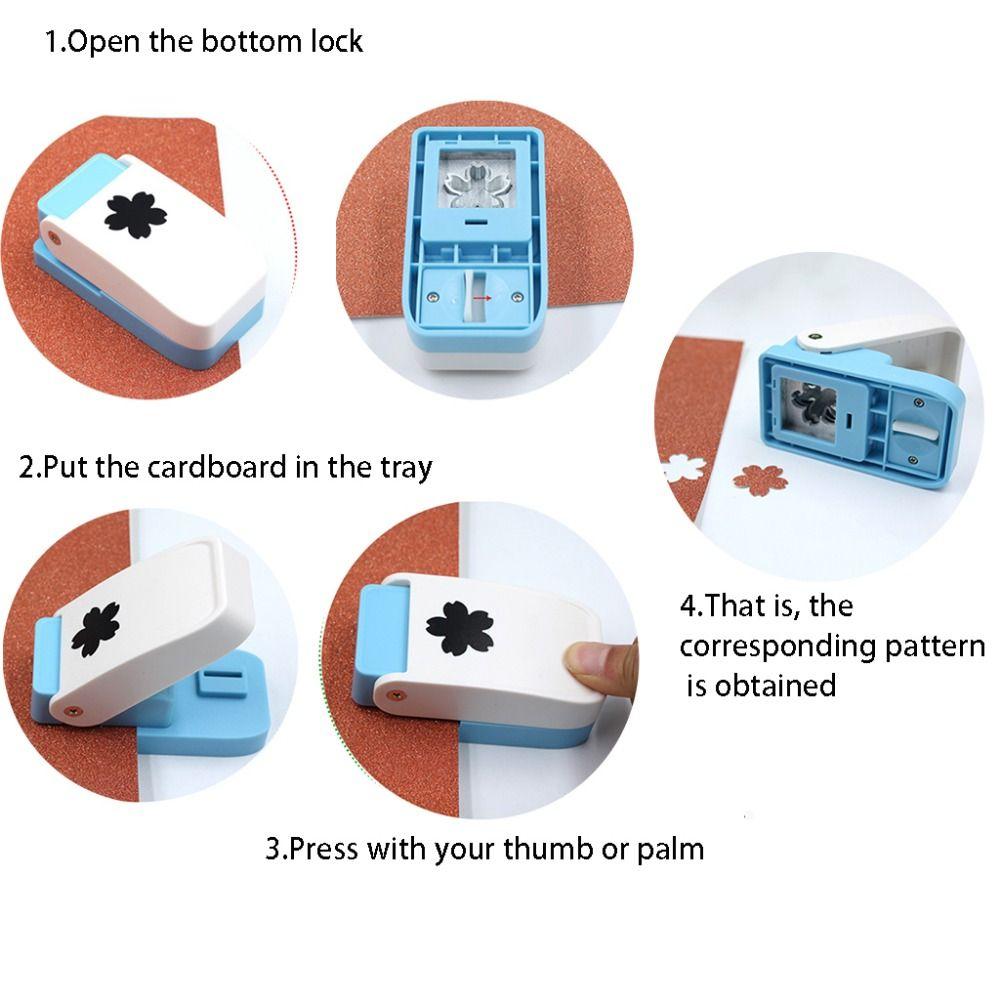 1.Open the bottom lock

2.Put the cardboard in the tray

4.That is, the corresponding pattern is obtained

3.Press with your thumb or palm