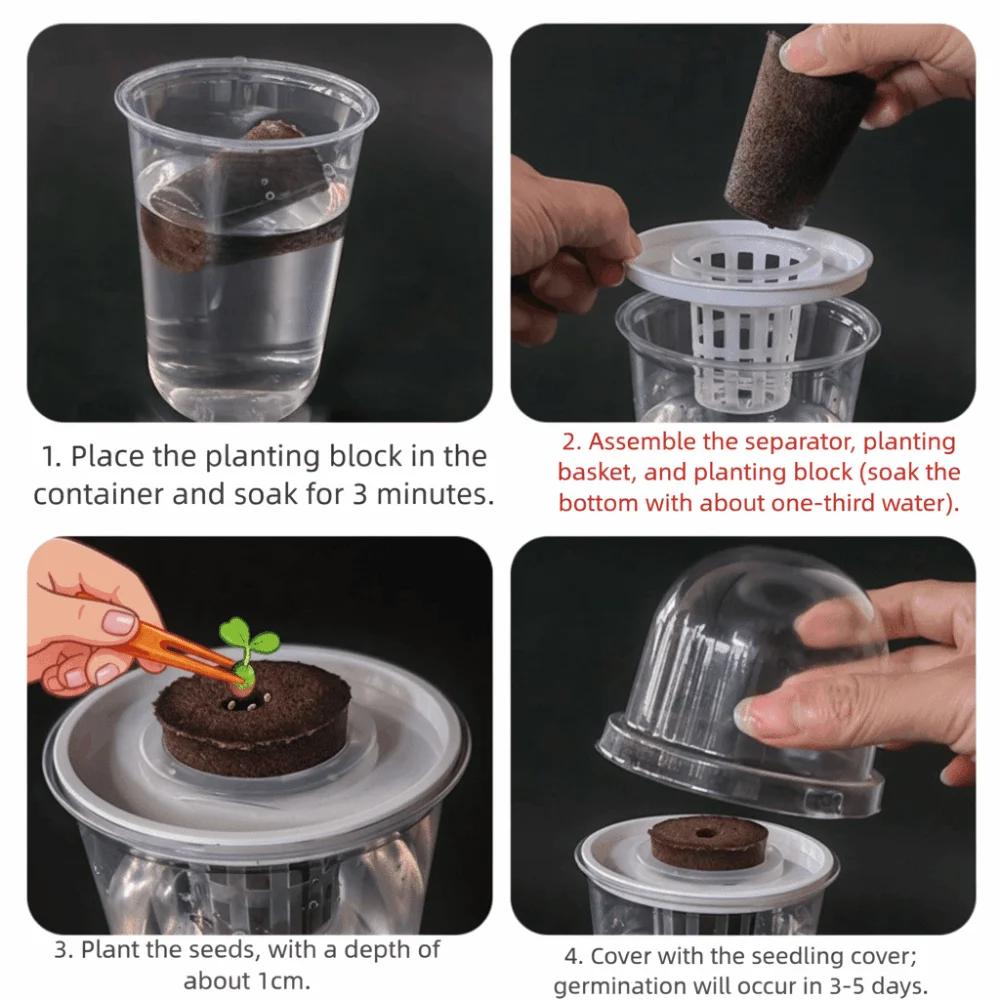 1. Place the planting block in the container and soak for 3 minutes.

2. Assemble the separator, planting basket, and planting block (soak the bottom with about one-third water).

3. Plant the seeds, with a depth of about 1cm.

4. Cover with the seedling cover; germination will occur in 3-5 days.