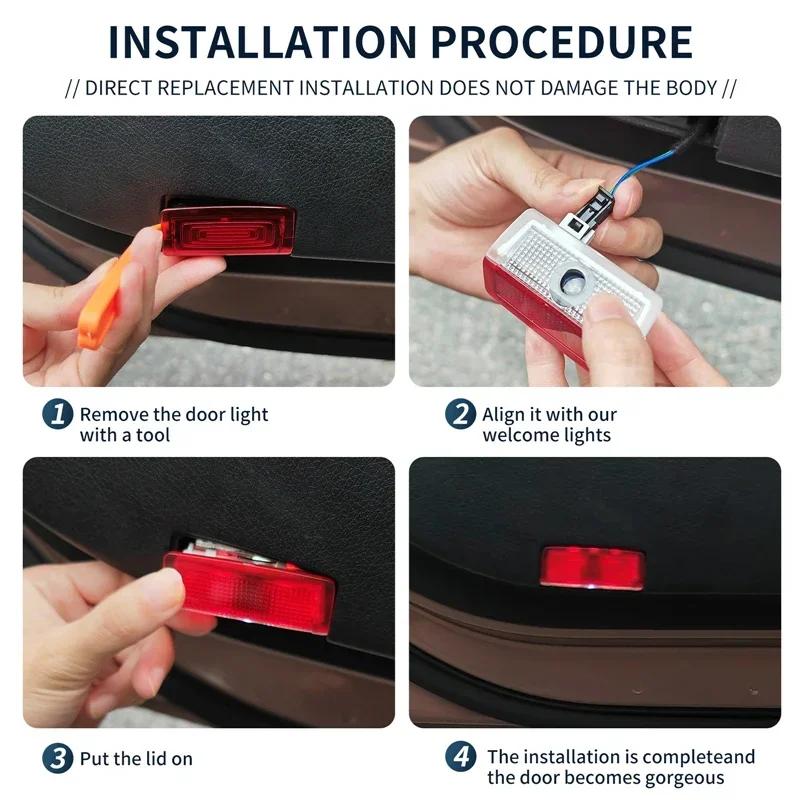 INSTALLATION PROCEDURE

// DIRECT REPLACEMENT INSTALLATION DOES NOT DAMAGE THE BODY //

1 Remove the door light with a tool

2 Align it with our welcome lights

3 Put the lid on

4 The installation is completeand the door becomes gorgeous