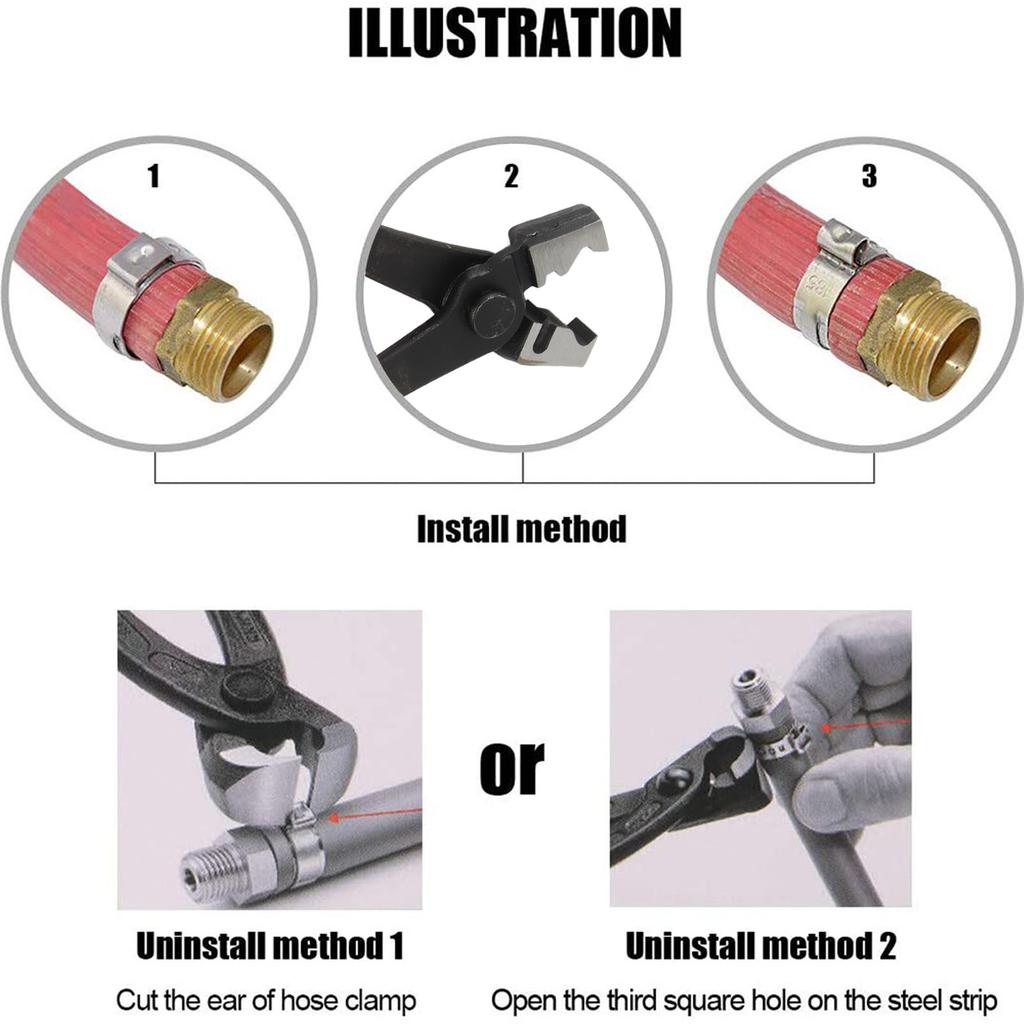 ILLUSTRATION

1

2

3

Install method

or

Uninstall method 1

Cut the ear of hose clamp

Uninstall method 2

Open the third square hole on the steel strip