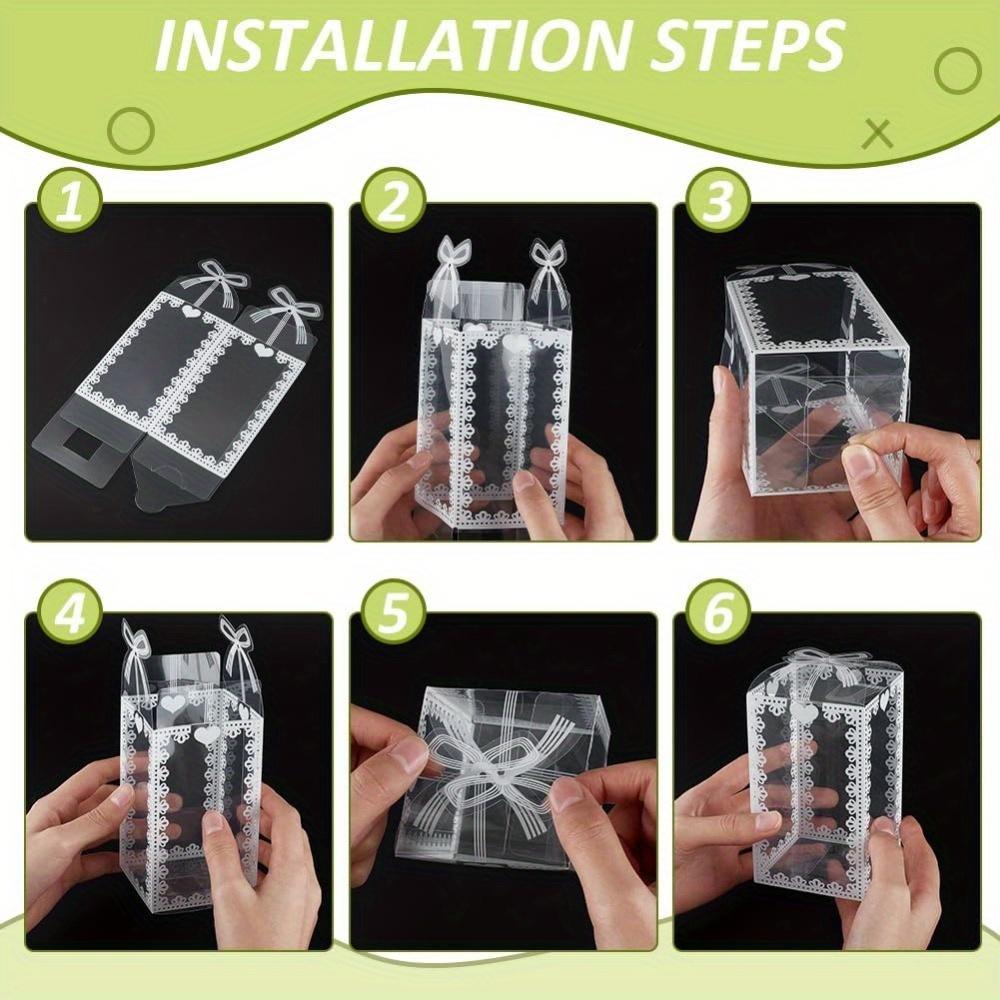 INSTALLATION STEPS

1

2

3

4

5

6