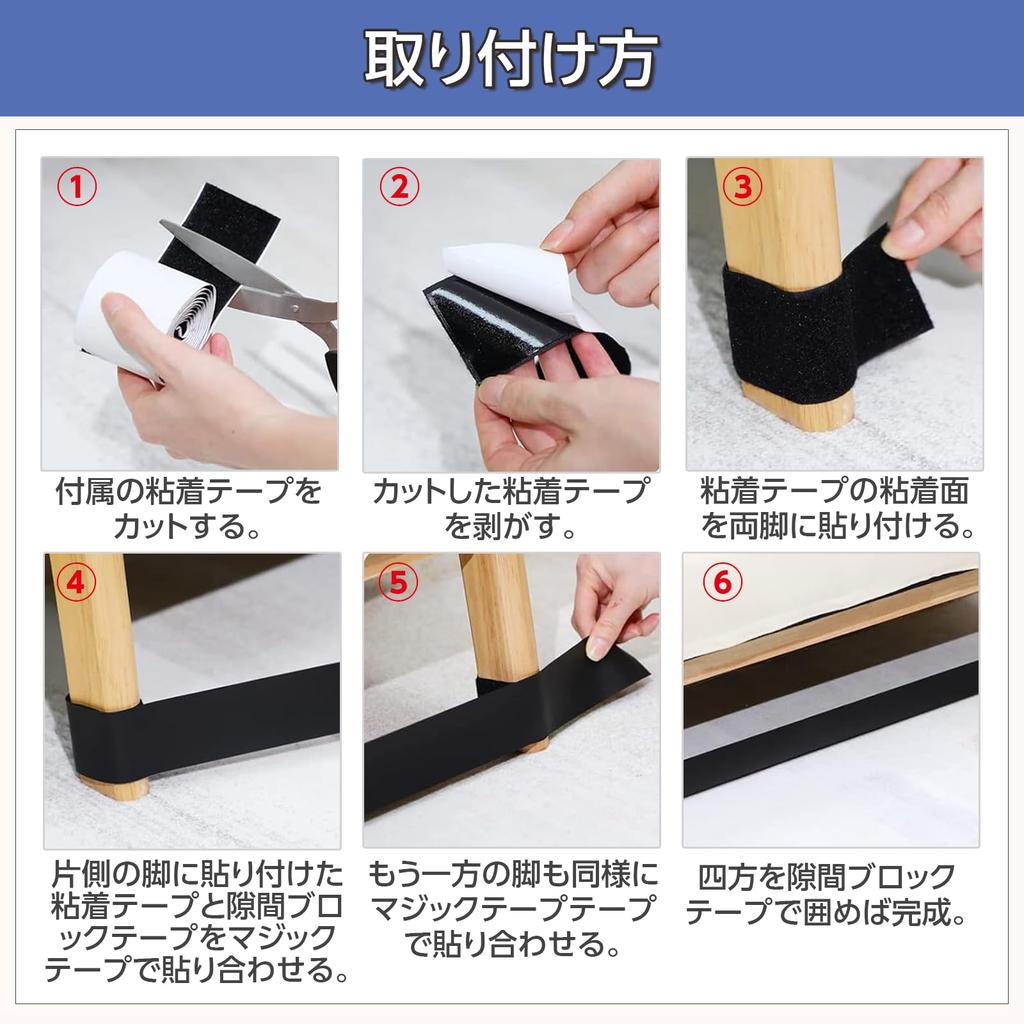 取り付け方

①
付属の粘着テープをカットする。

②
カットした粘着テープを剥がす。

③
粘着テープの粘着面を両脚に貼り付ける。

④
片側の脚に貼り付けた粘着テープと隙間ブロックテープをマジックテープで貼り合わせる。

⑤
もう一方の脚も同様にマジックテープテープで貼り合わせる。

⑥
四方を隙間ブロックテープで囲めば完成。