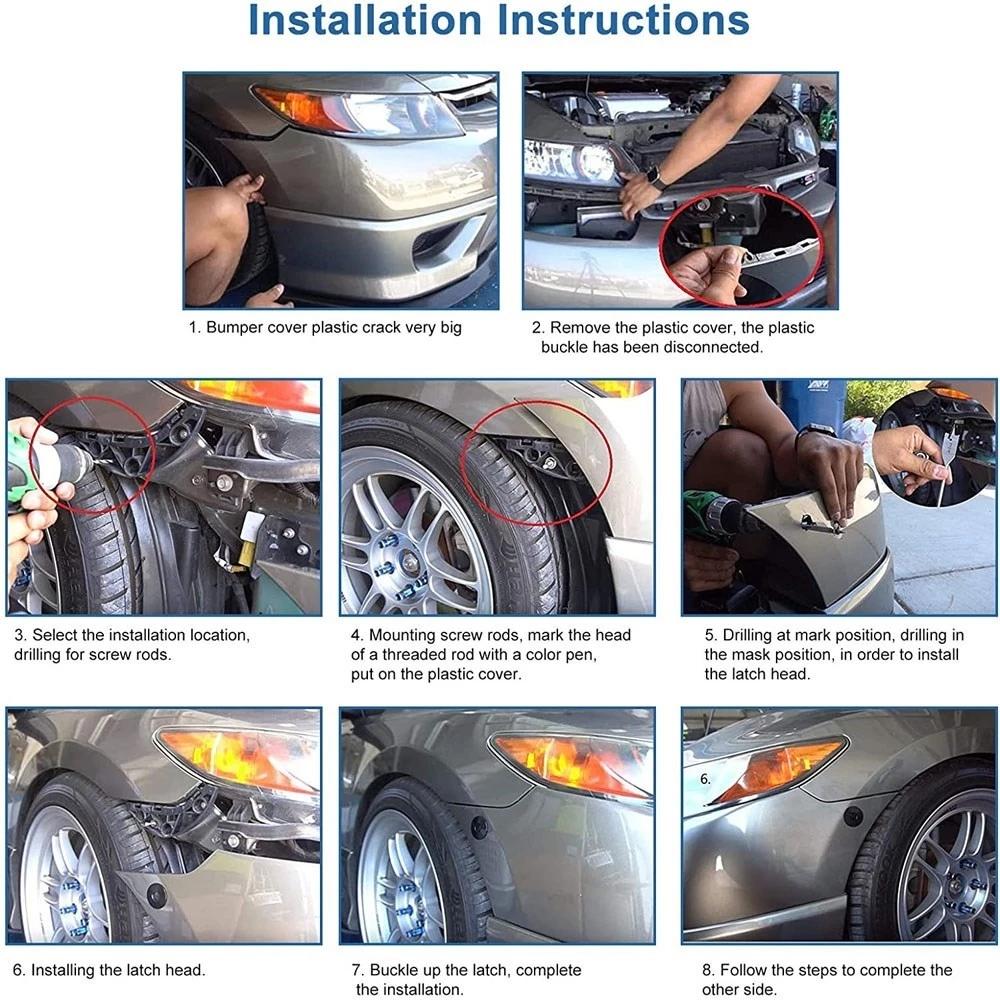 Installation Instructions

1. Bumper cover plastic crack very big

2. Remove the plastic cover, the plastic buckle has been disconnected.

3. Select the installation location, drilling for screw rods.

4. Mounting screw rods, mark the head of a threaded rod with a color pen, put on the plastic cover.

5. Drilling at mark position, drilling in the mask position, in order to install the latch head.

6.

6. Installing the latch head.

7. Buckle up the latch, complete the installation.

8. Follow the steps to complete the other side.