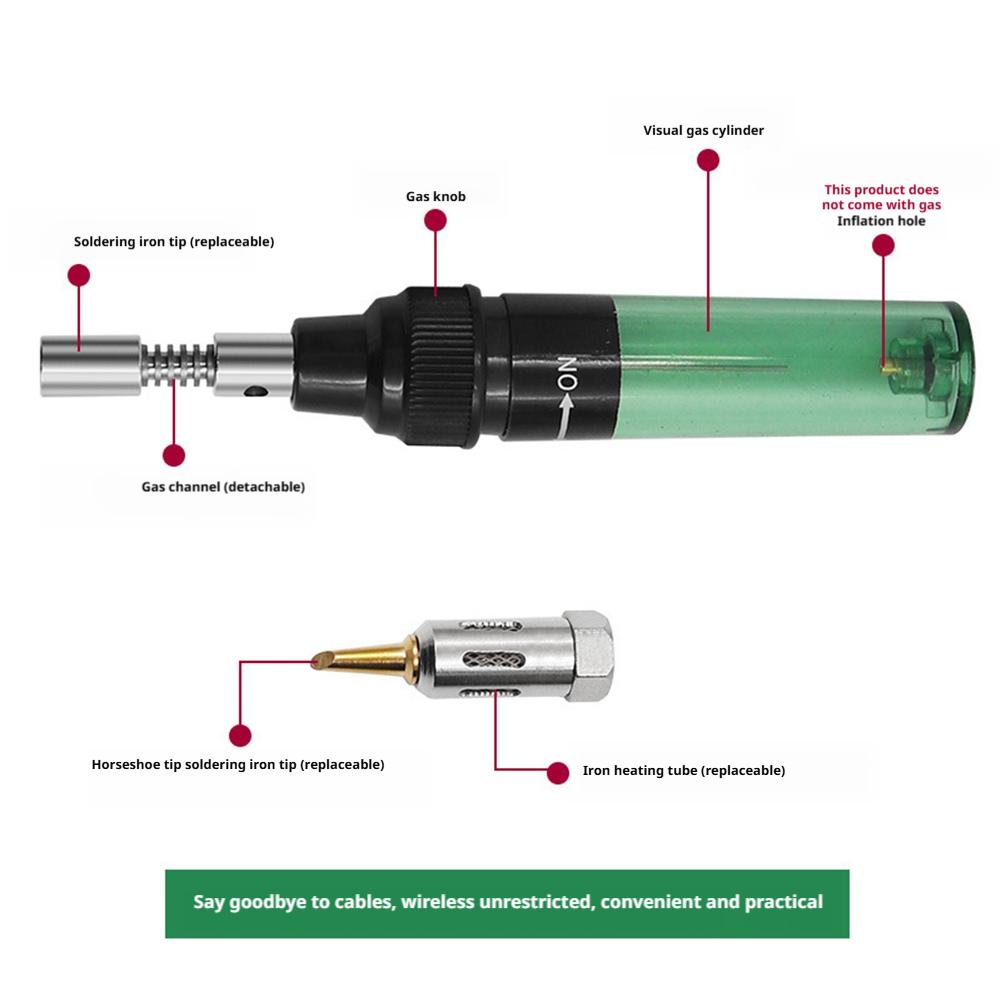 Visual gas cylinder

Gas knob

This product does not come with gas
Inflation hole

Soldering iron tip (replaceable)

ON

Gas channel (detachable)

Horseshoe tip soldering iron tip (replaceable)

Iron heating tube (replaceable)

Say goodbye to cables, wireless unrestricted, convenient and practical