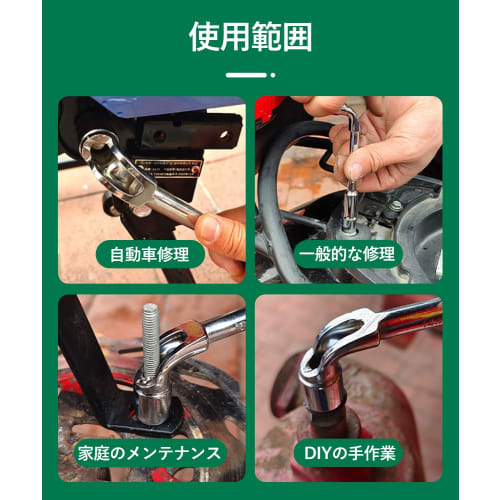 使用範囲

自動車修理

一般的な修理

家庭のメンテナンス

DIYの手作業