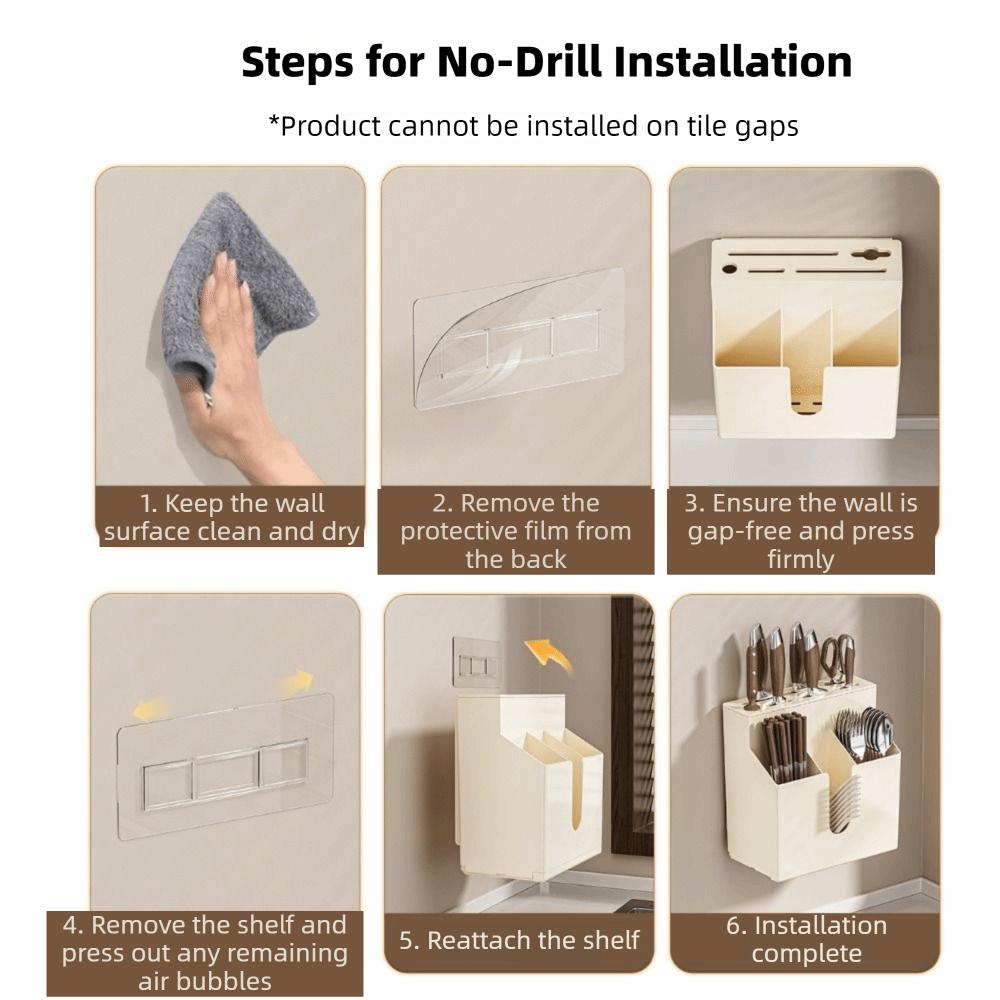 Steps for No-Drill Installation

*Product cannot be installed on tile gaps

1. Keep the wall surface clean and dry

2. Remove the protective film from the back

3. Ensure the wall is gap-free and press firmly

4. Remove the shelf and press out any remaining air bubbles

5. Reattach the shelf

6. Installation complete