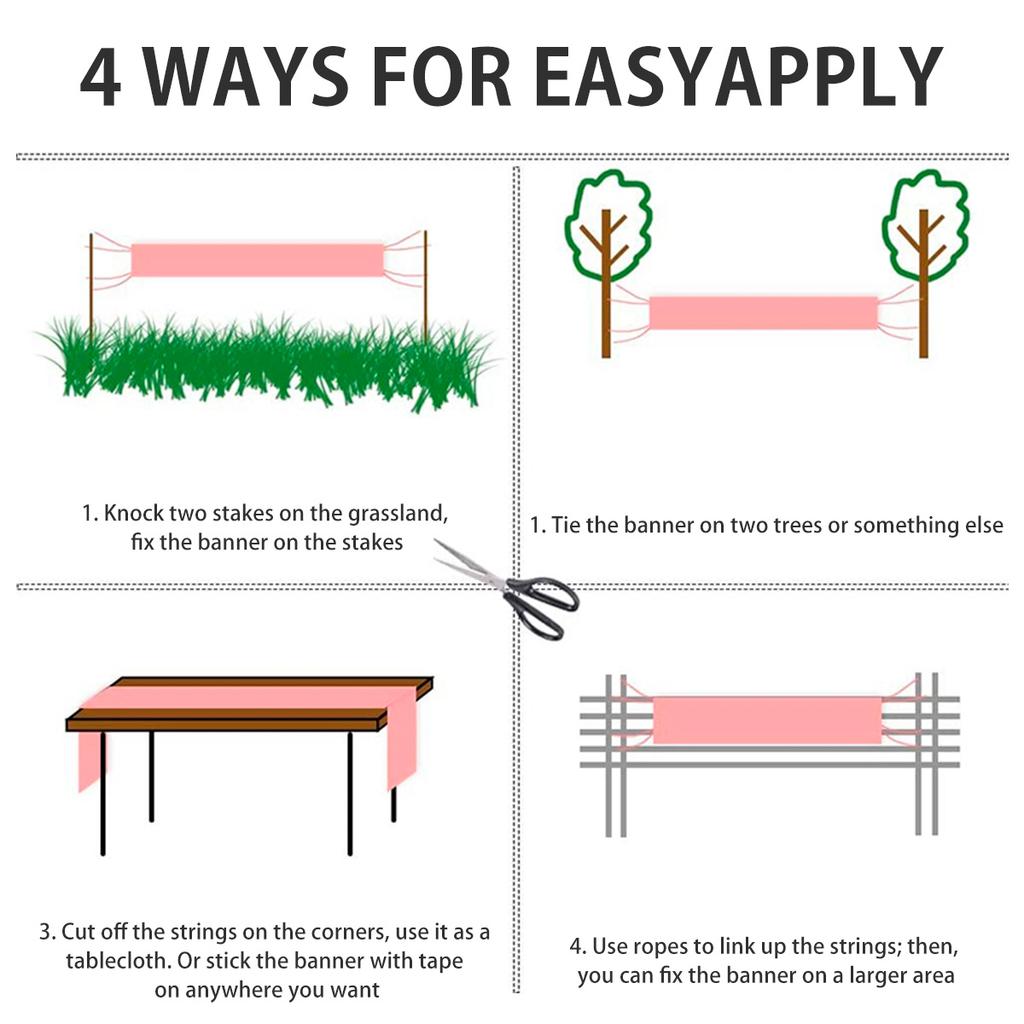 4 WAYS FOR EASYAPPLY

1. Knock two stakes on the grassland, fix the banner on the stakes

1. Tie the banner on two trees or something else

3. Cut off the strings on the corners, use it as a tablecloth. Or stick the banner with tape on anywhere you want

4. Use ropes to link up the strings; then, you can fix the banner on a larger area