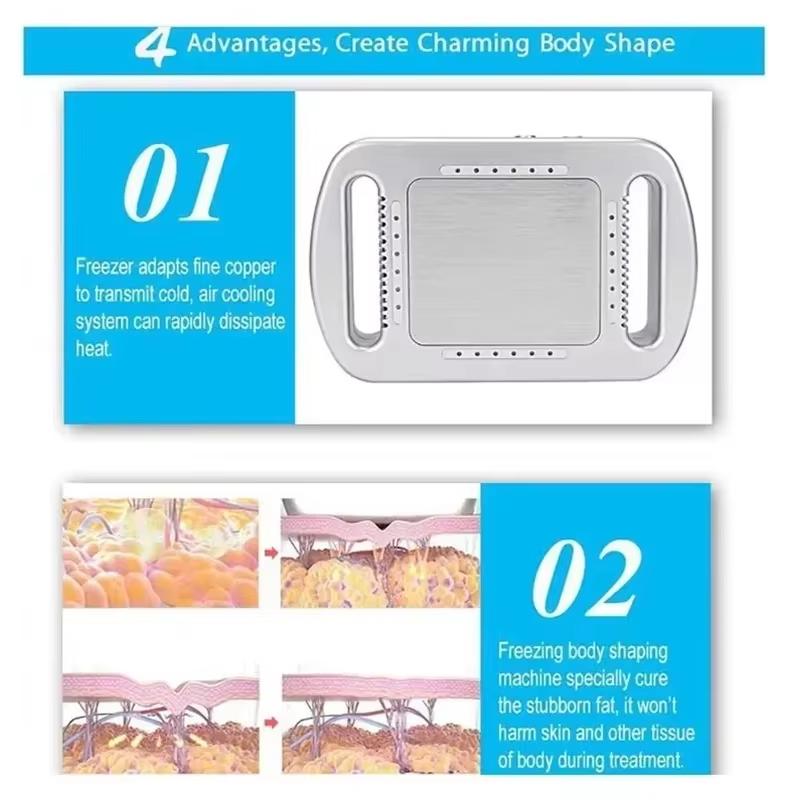 4 Advantages, Create Charming Body Shape

01

Freezer adapts fine copper to transmit cold, air cooling system can rapidly dissipate heat.

02

Freezing body shaping machine specially cure the stubborn fat, it won't harm skin and other tissue of body during treatment.