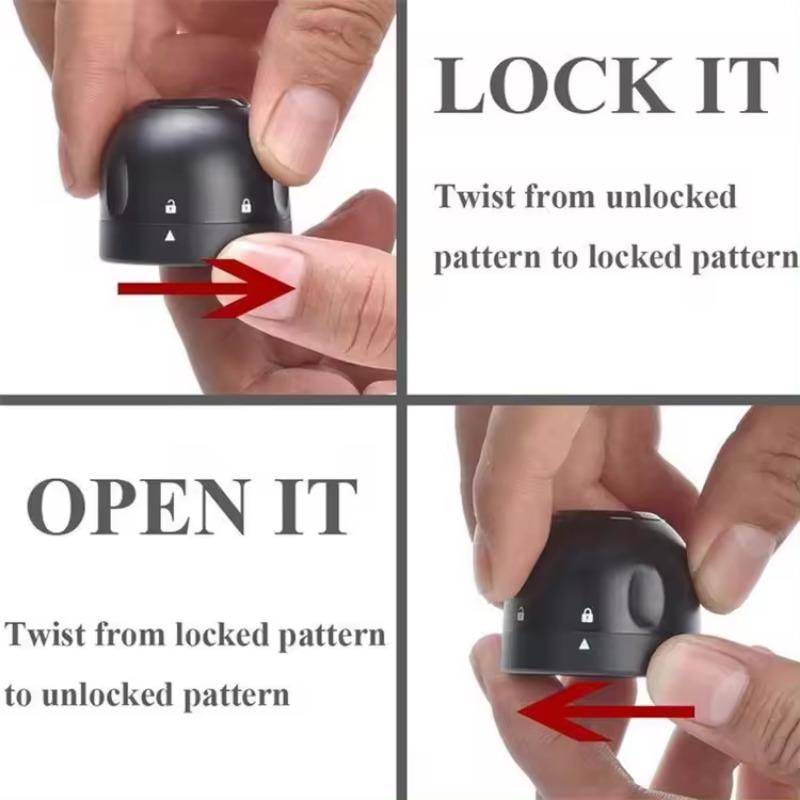 LOCK IT

Twist from unlocked pattern to locked pattern

OPEN IT

Twist from locked pattern to unlocked pattern