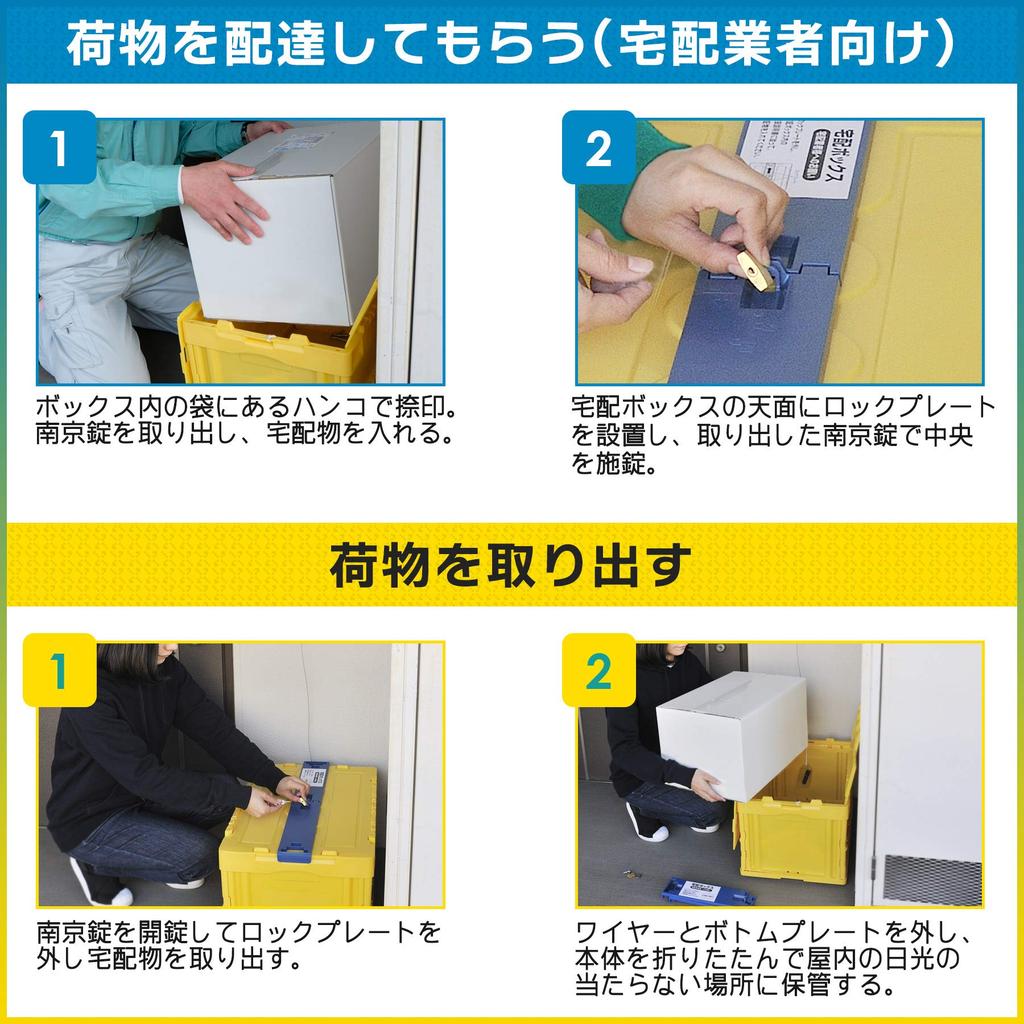 荷物を配達してもらう(宅配業者向け)

1

ボックス内の袋にあるハンコで捺印。南京錠を取り出し、宅配物を入れる。

2

宅配ボックス

宅配ボックスの天面にロックプレートを設置し、取り出した南京錠で中央を施錠。

荷物を取り出す

1

南京錠を開錠してロックプレートを外し宅配物を取り出す。

2

ワイヤーとボトムプレートを外し、本体を折りたたんで屋内の日光の当たらない場所に保管する。