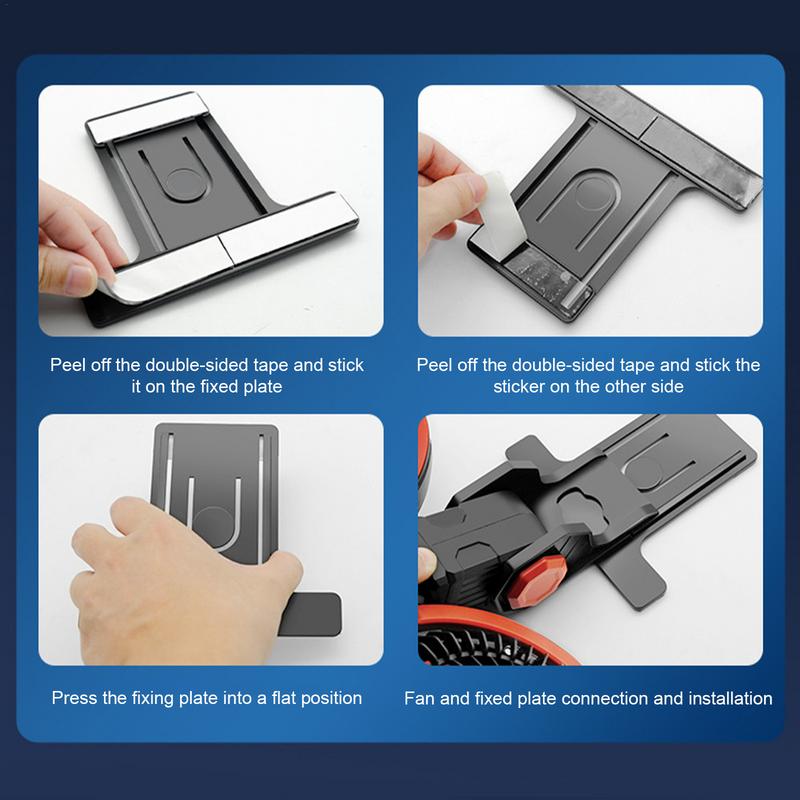 Peel off the double-sided tape and stick it on the fixed plate

Peel off the double-sided tape and stick the sticker on the other side

Press the fixing plate into a flat position

Fan and fixed plate connection and installation