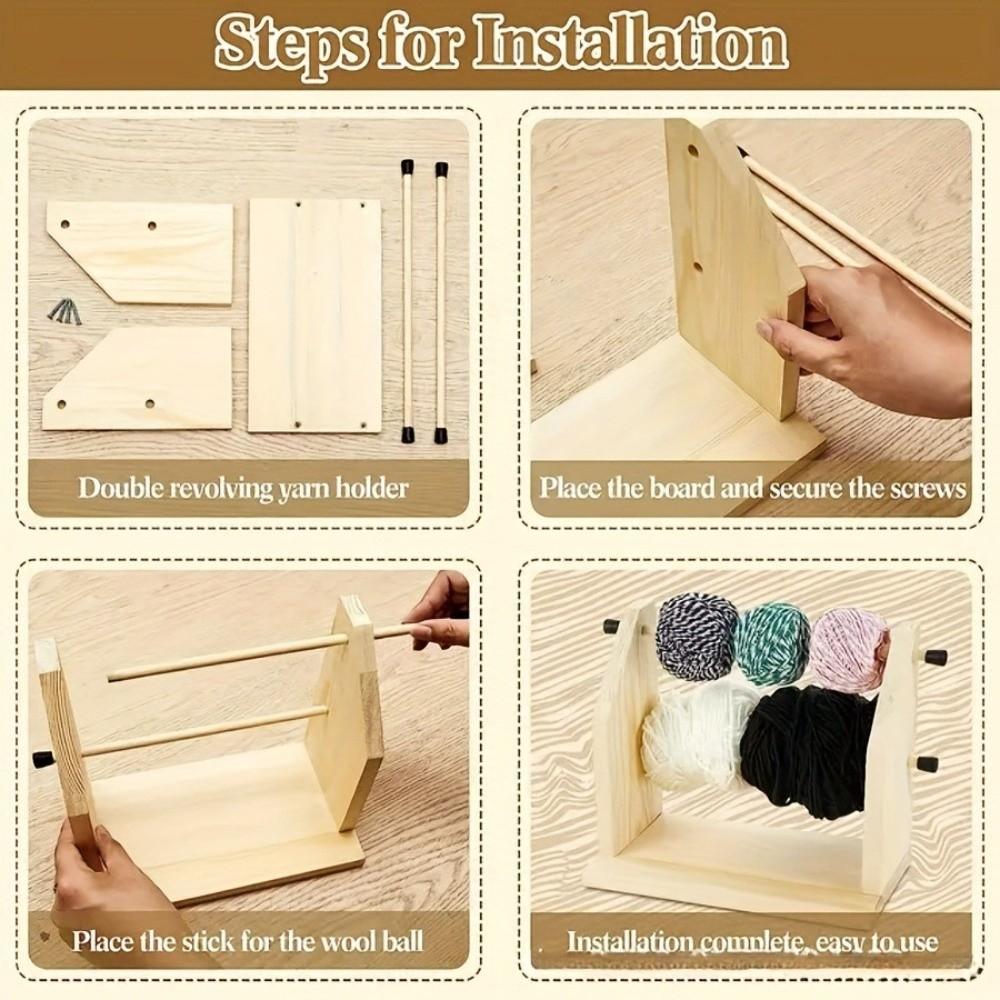 Steps for Installation

Double revolving yarn holder

Place the board and secure the screws

Place the stick for the wool ball

Installation complete, easy to use