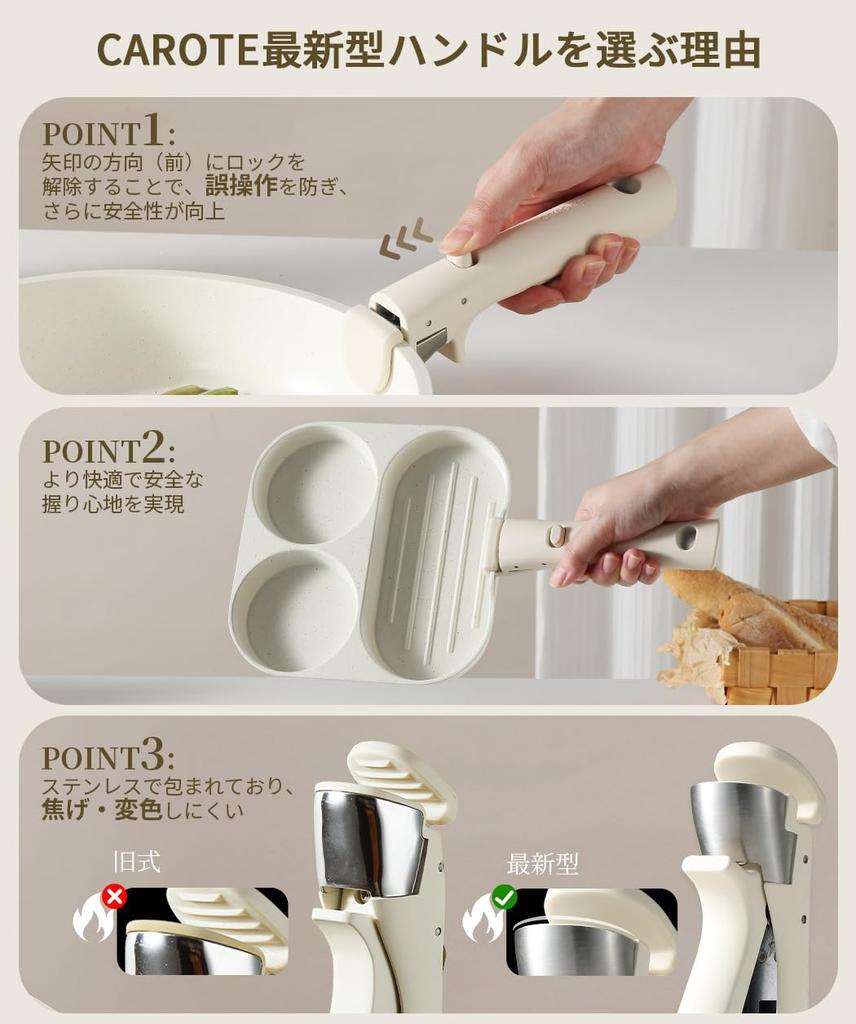 CAROTE最新型ハンドルを選ぶ理由

POINT1:
矢印の方向（前）にロックを解除することで、誤操作を防ぎ、さらに安全性が向上

POINT2:
より快適で安全な握り心地を実現

POINT3:
ステンレスで包まれており、焦げ・変色しにくい

旧式

最新型